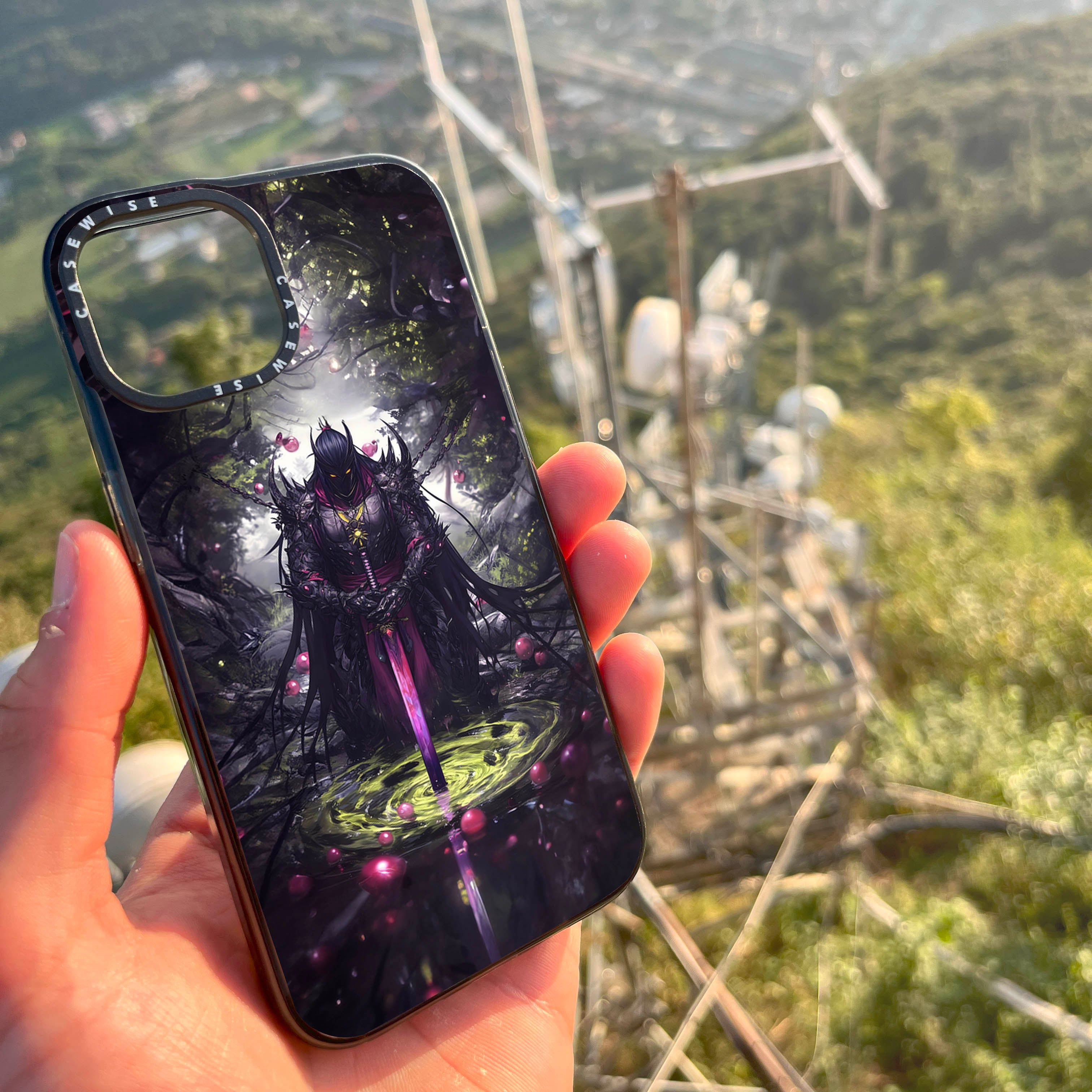 CASEWISE CASEWISE