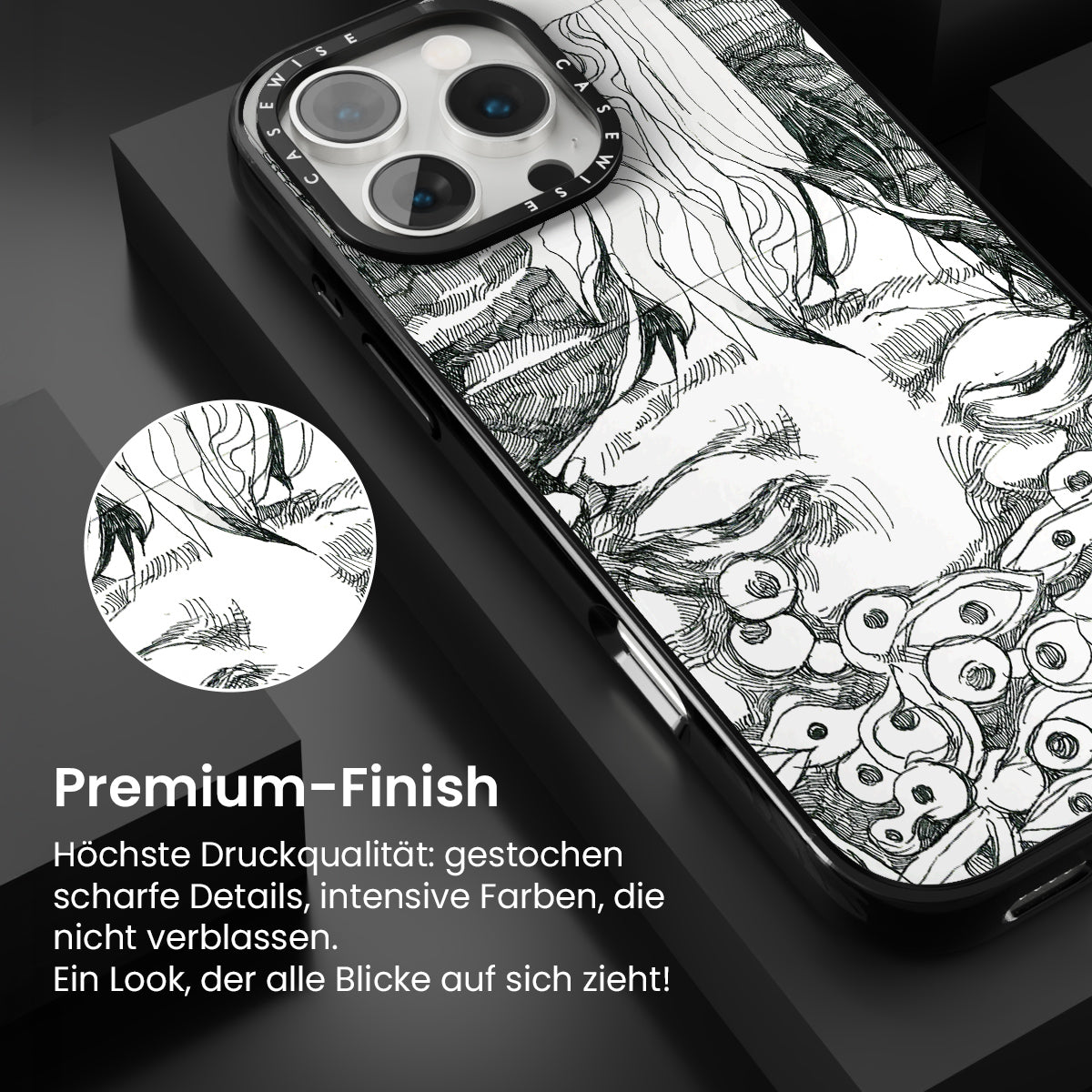 CASEWISE CASEWISE

Premium-Finish

Höchste Druckqualität: gestochen scharfe Details, intensive Farben, die nicht verblassen.
Ein Look, der alle Blicke auf sich zieht!