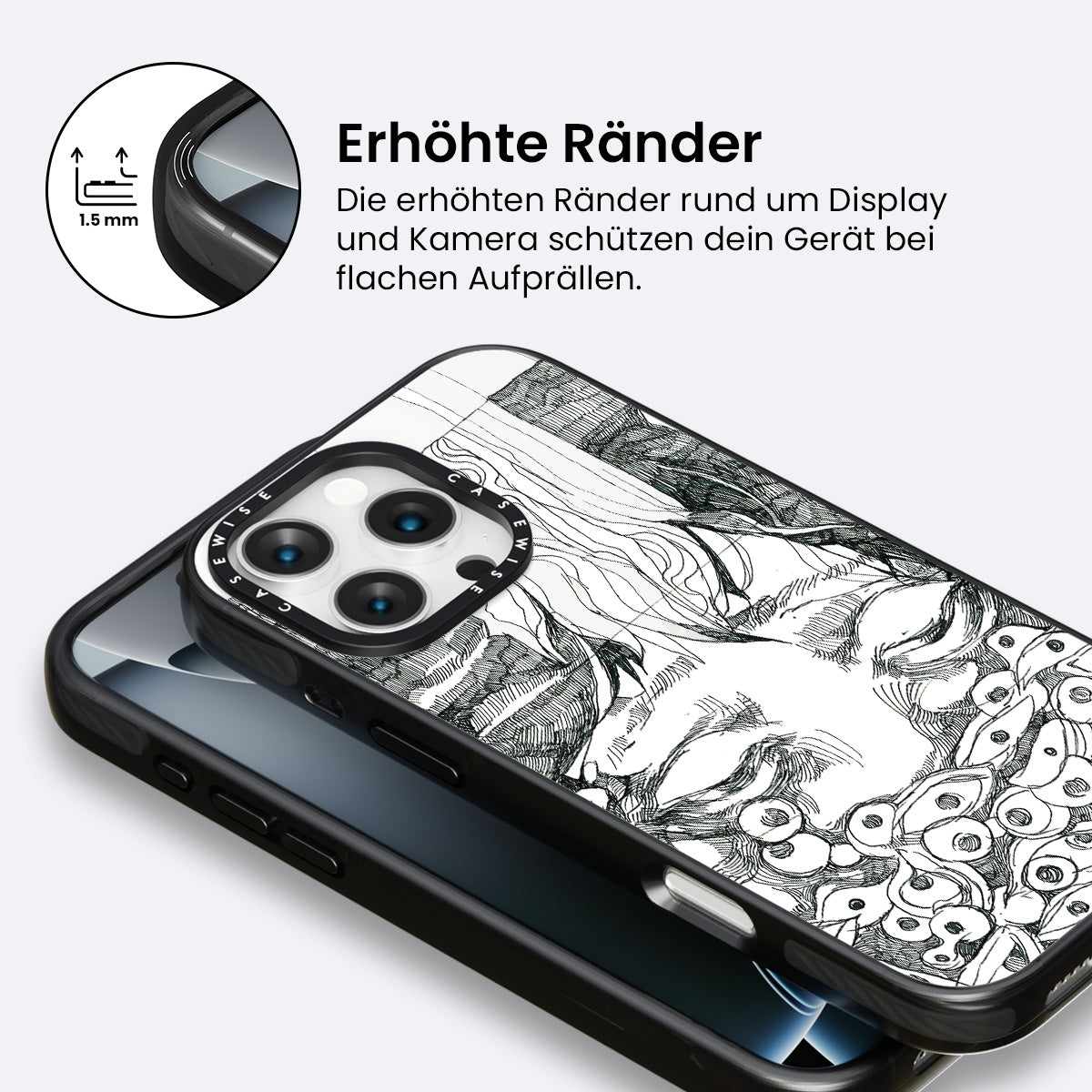 1.5 mm

Erhöhte Ränder

Die erhöhten Ränder rund um Display und Kamera schützen dein Gerät bei flachen Aufprällen.

CASEWISE CASEWISE