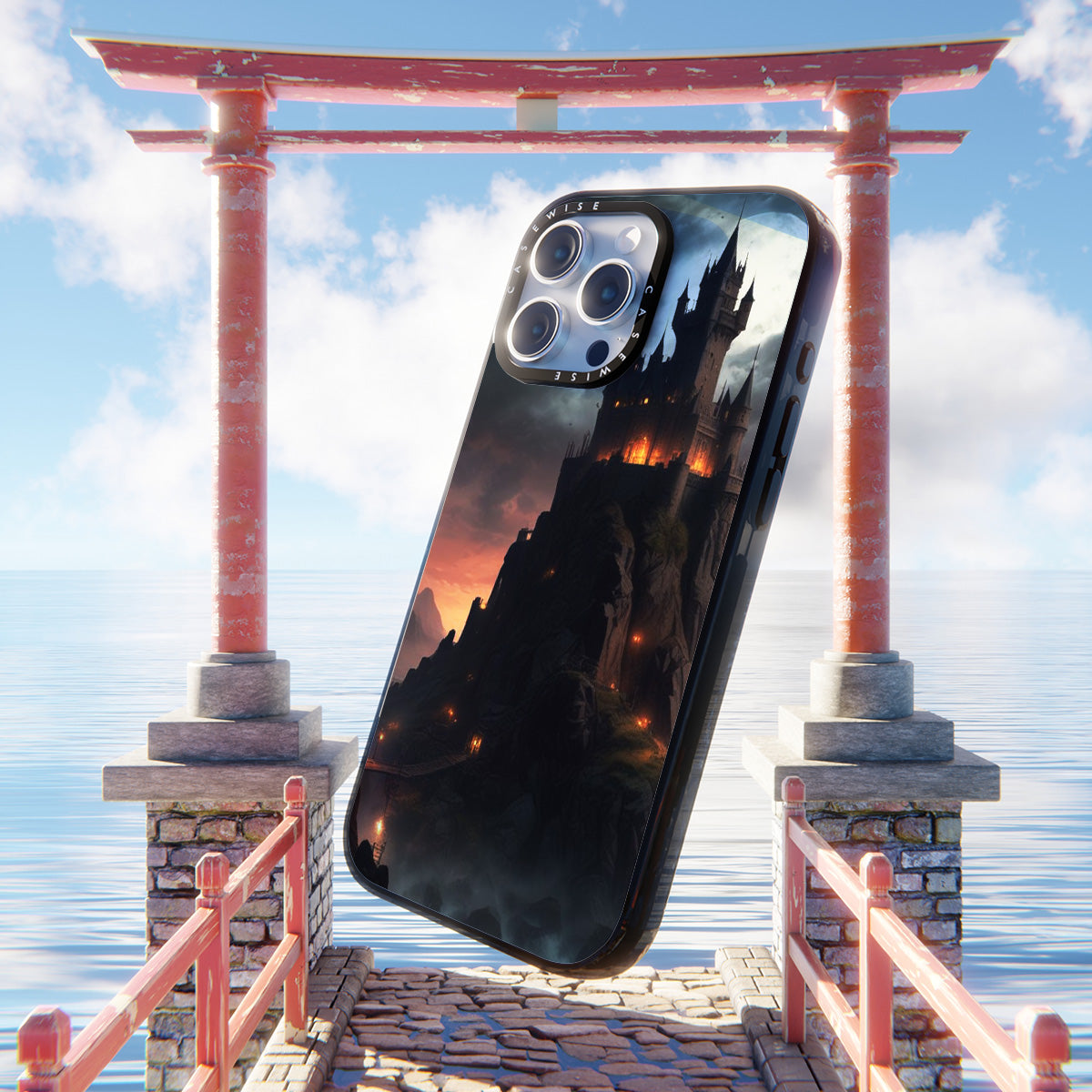 CASEWISE
CASEWISE