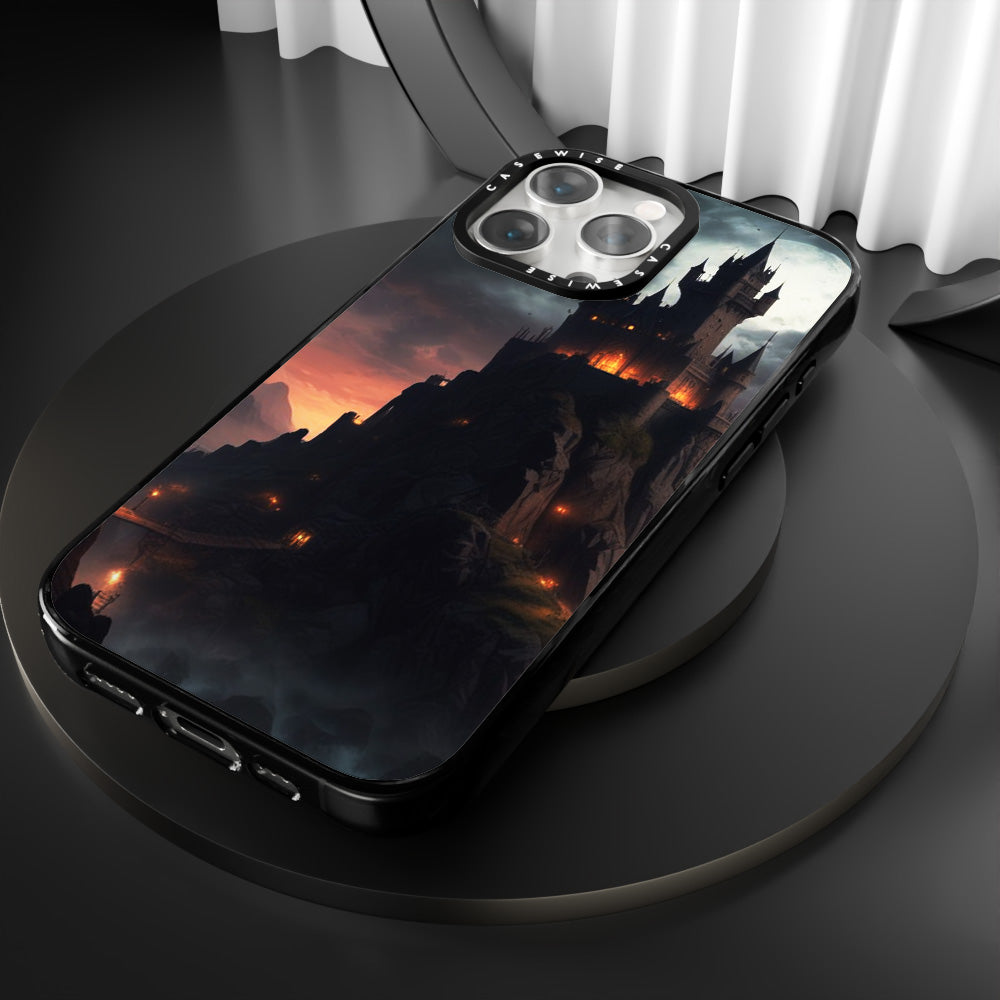 CASEWISE
CASEWISE