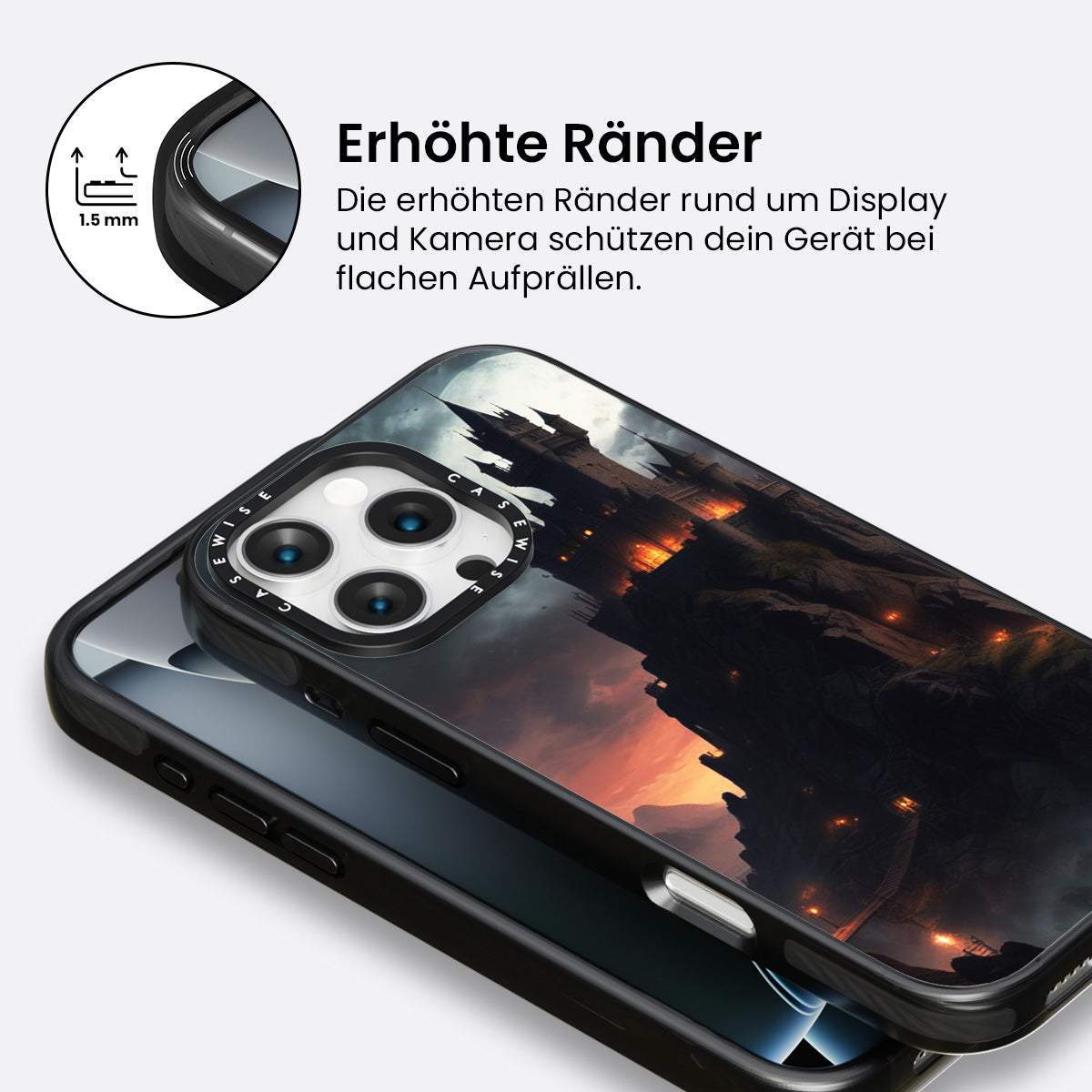 1.5 mm

Erhöhte Ränder

Die erhöhten Ränder rund um Display und Kamera schützen dein Gerät bei flachen Aufprällen.

CASEWISE CASEWISE