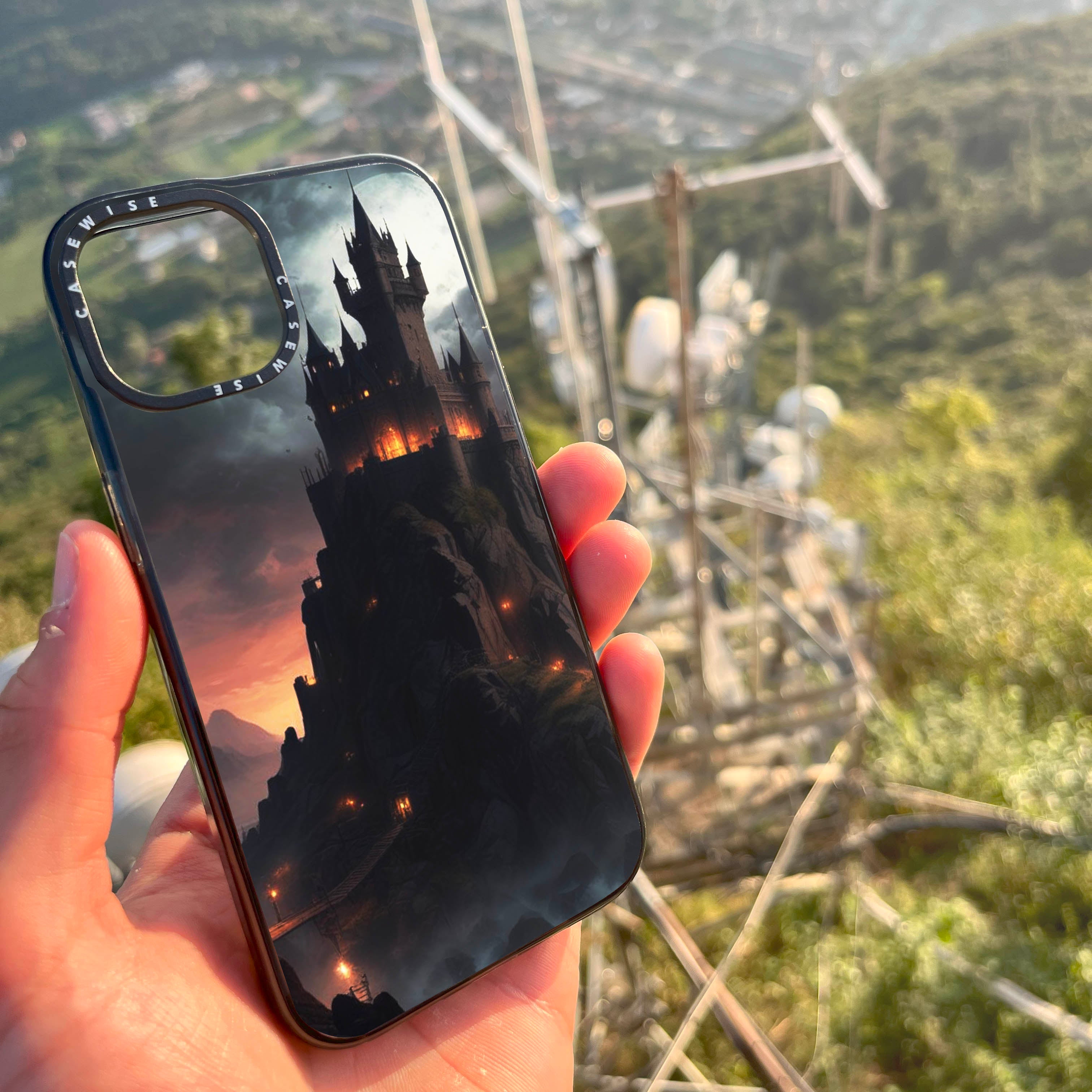 CASEWISE
CASEWISE