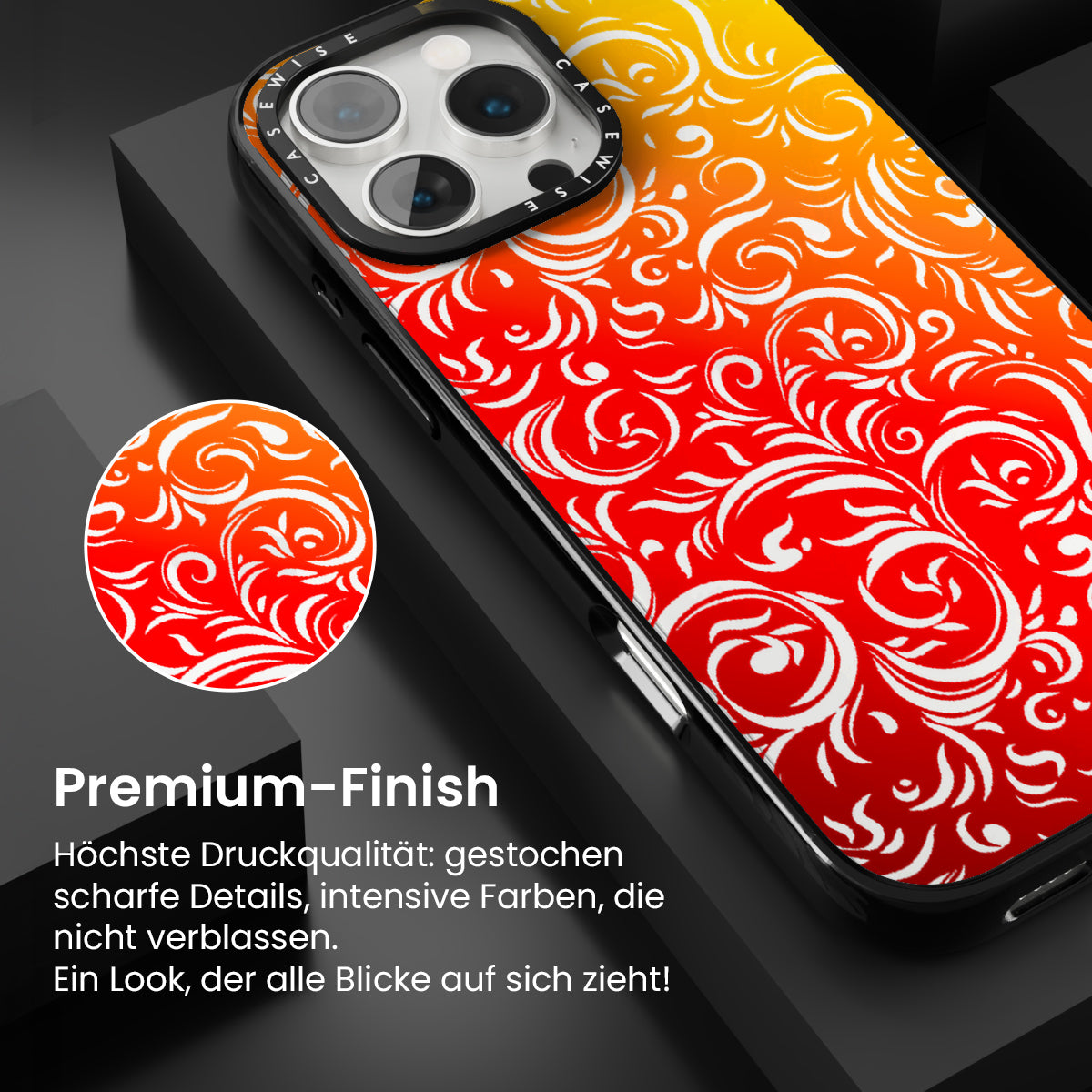 CASEWISE CASEWISE

Premium-Finish

Höchste Druckqualität: gestochen scharfe Details, intensive Farben, die nicht verblassen.
Ein Look, der alle Blicke auf sich zieht!