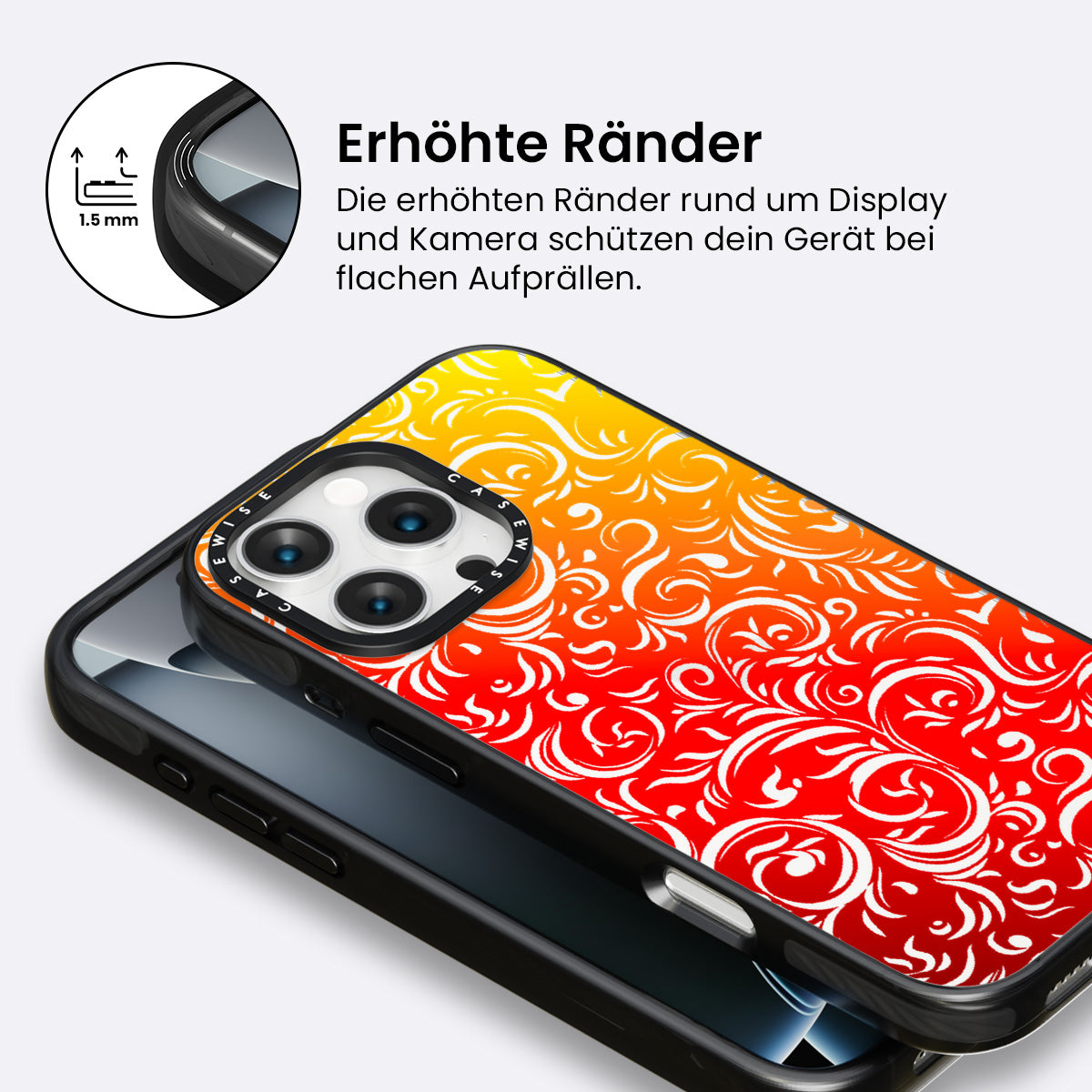 1.5 mm

Erhöhte Ränder

Die erhöhten Ränder rund um Display und Kamera schützen dein Gerät bei flachen Aufprällen.

CASEWISE CASEWISE