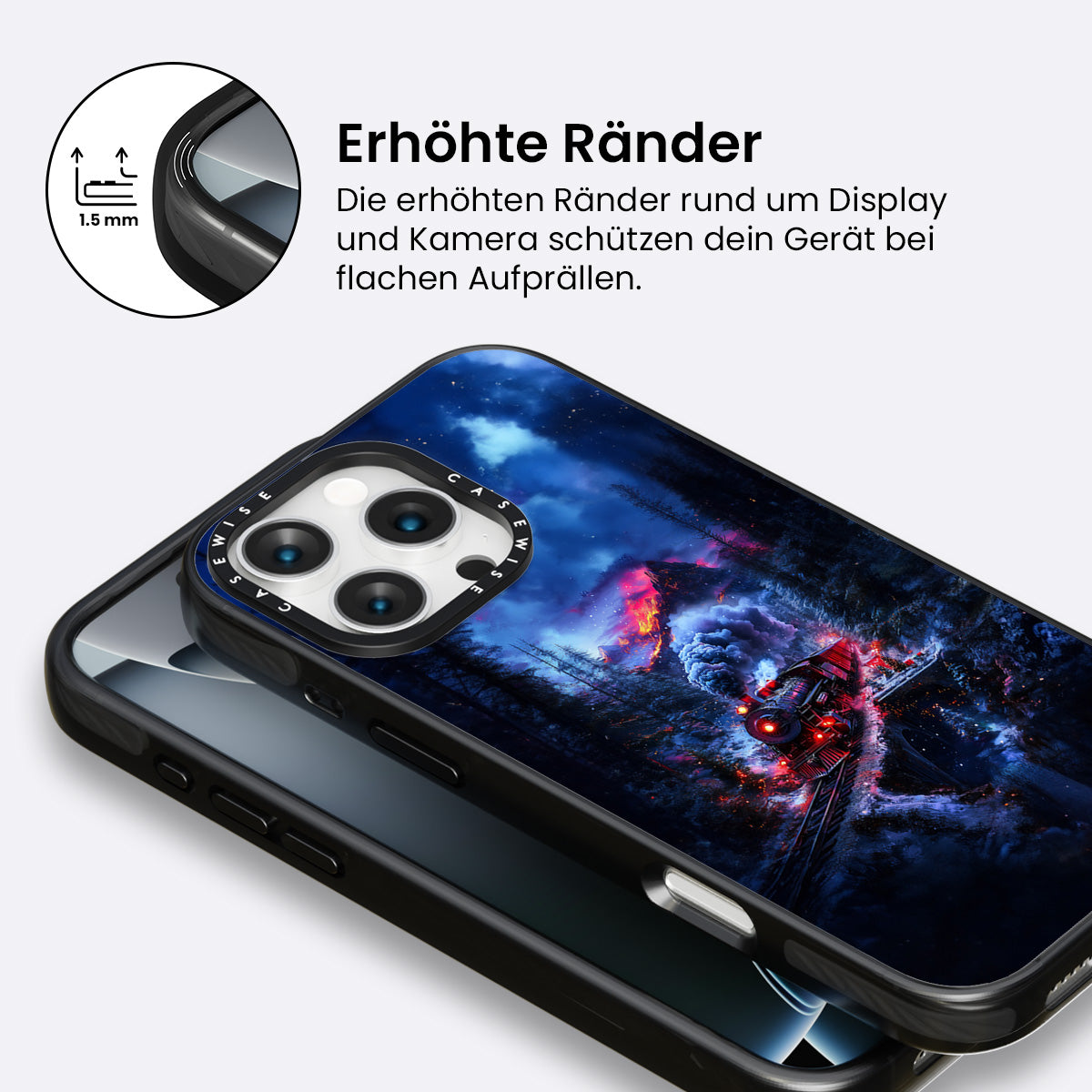 1.5 mm

Erhöhte Ränder

Die erhöhten Ränder rund um Display und Kamera schützen dein Gerät bei flachen Aufprällen.

CASEWISE CASEWISE