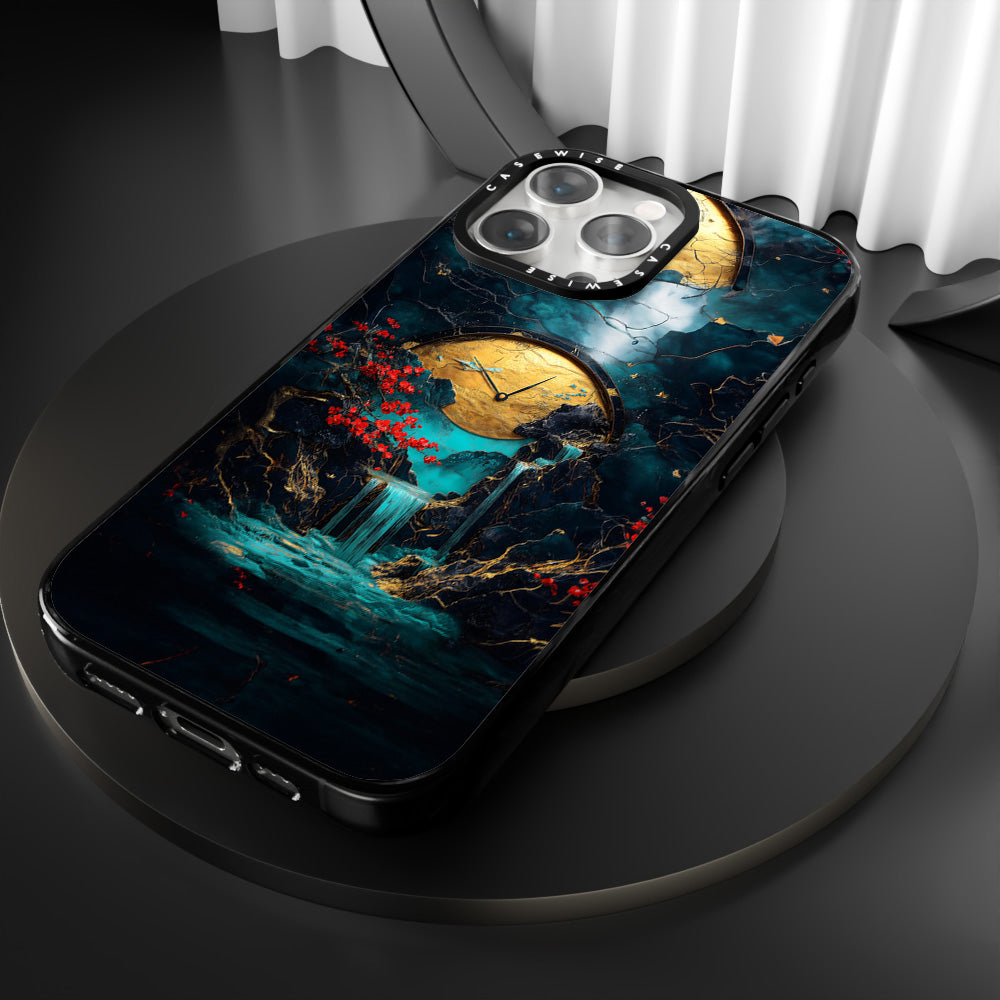 CASEWISE CASEWISE