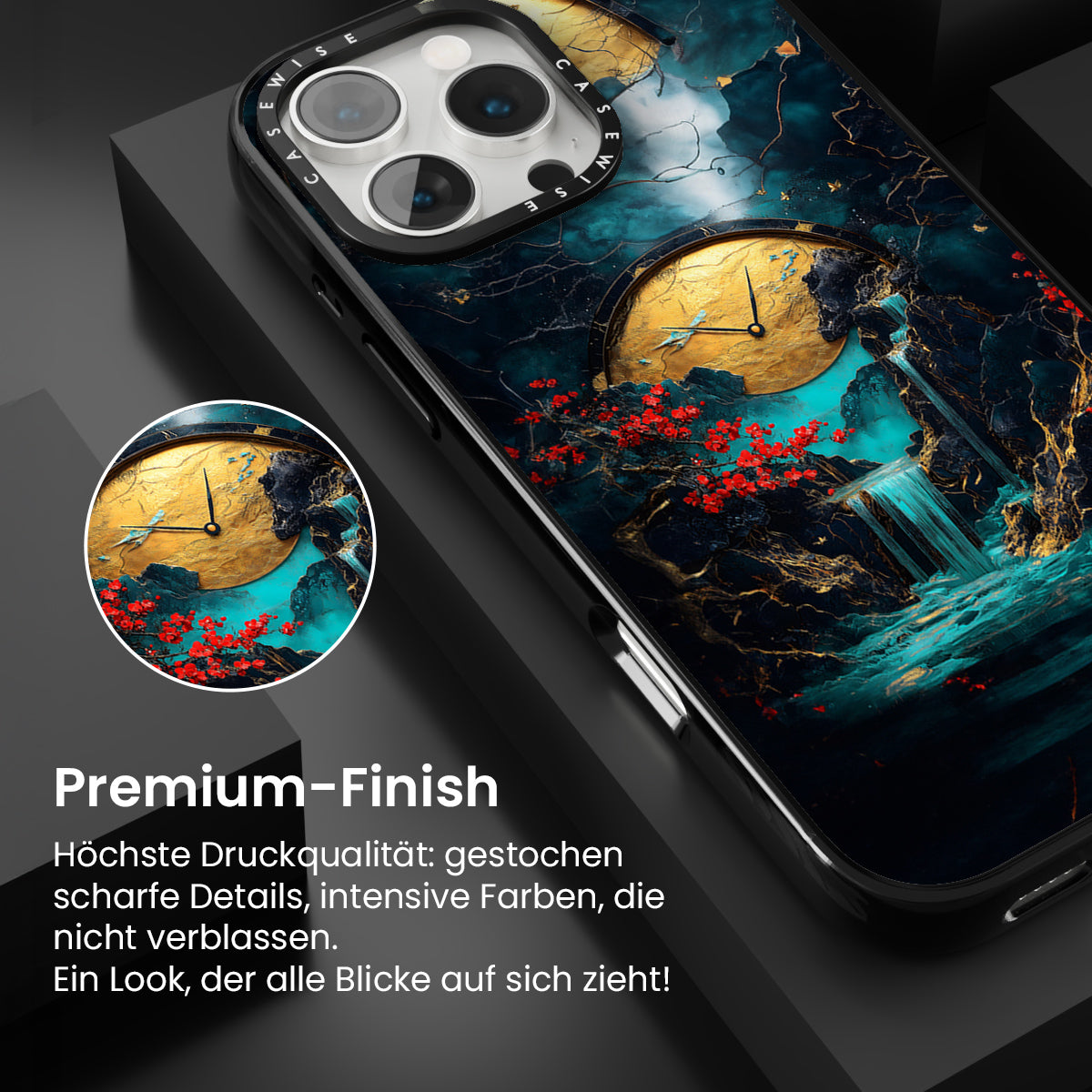 CASEWISE CASEWISE

Premium-Finish

Höchste Druckqualität: gestochen scharfe Details, intensive Farben, die nicht verblassen.
Ein Look, der alle Blicke auf sich zieht!