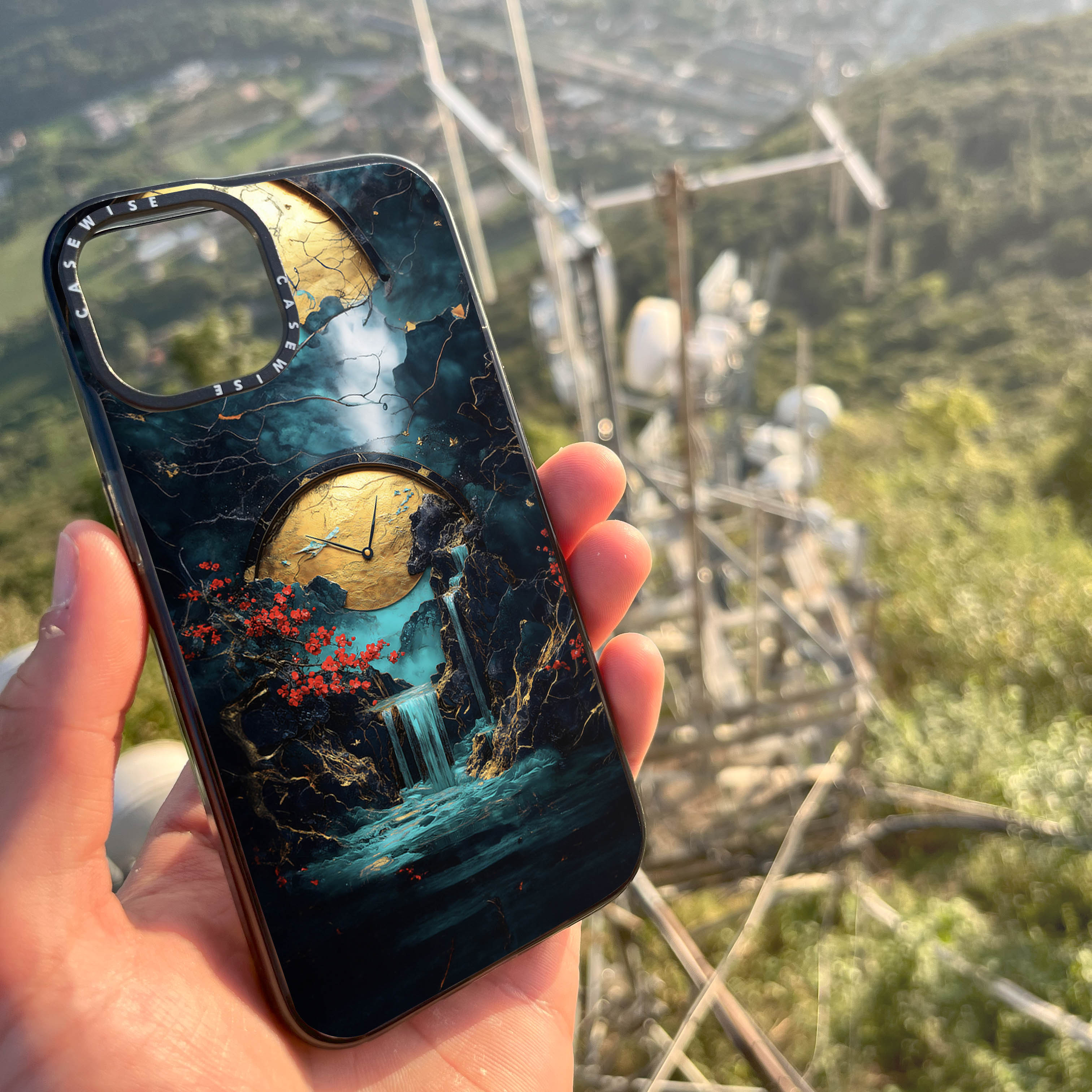 CASEWISE
CASEWISE