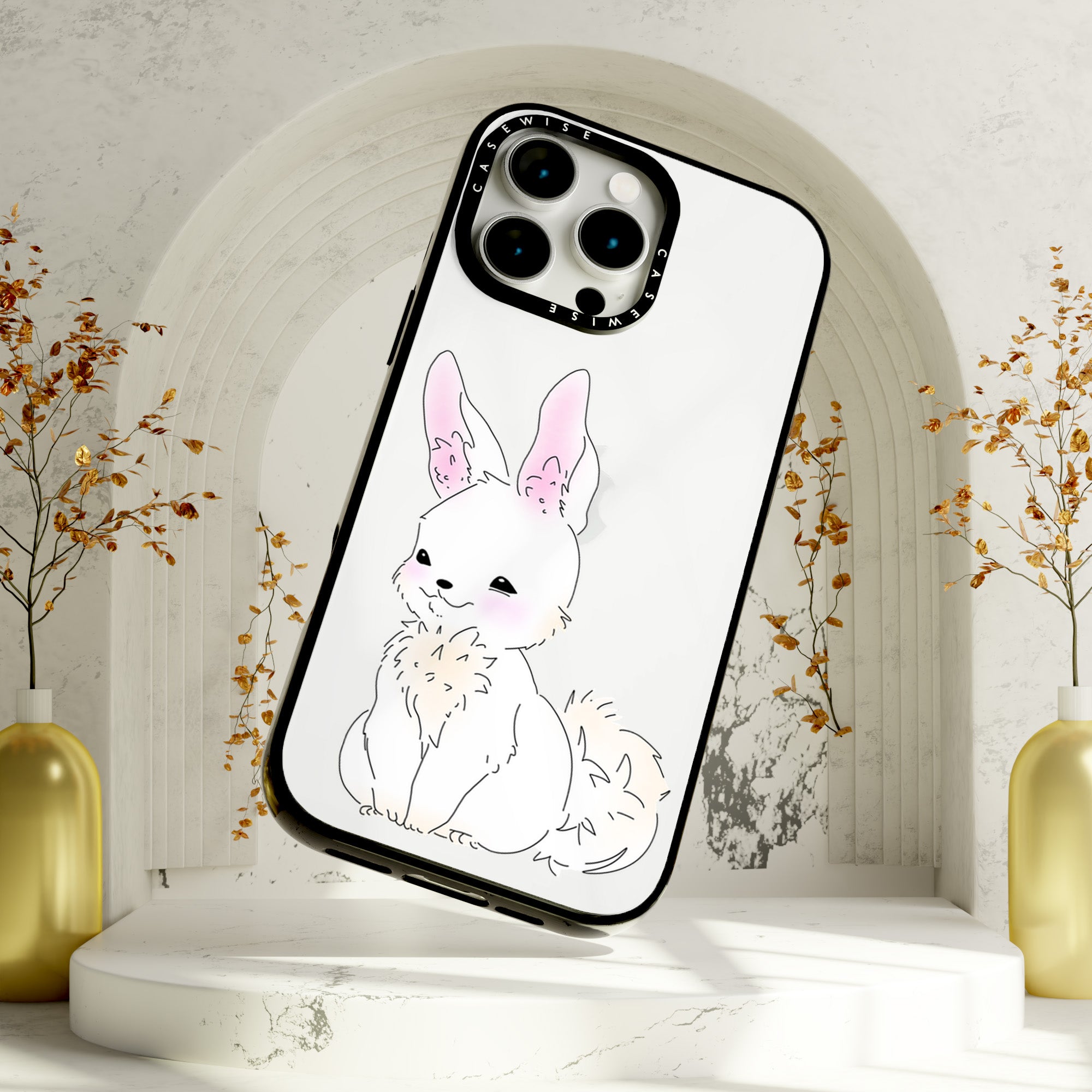 CASEWISE CASEWISE