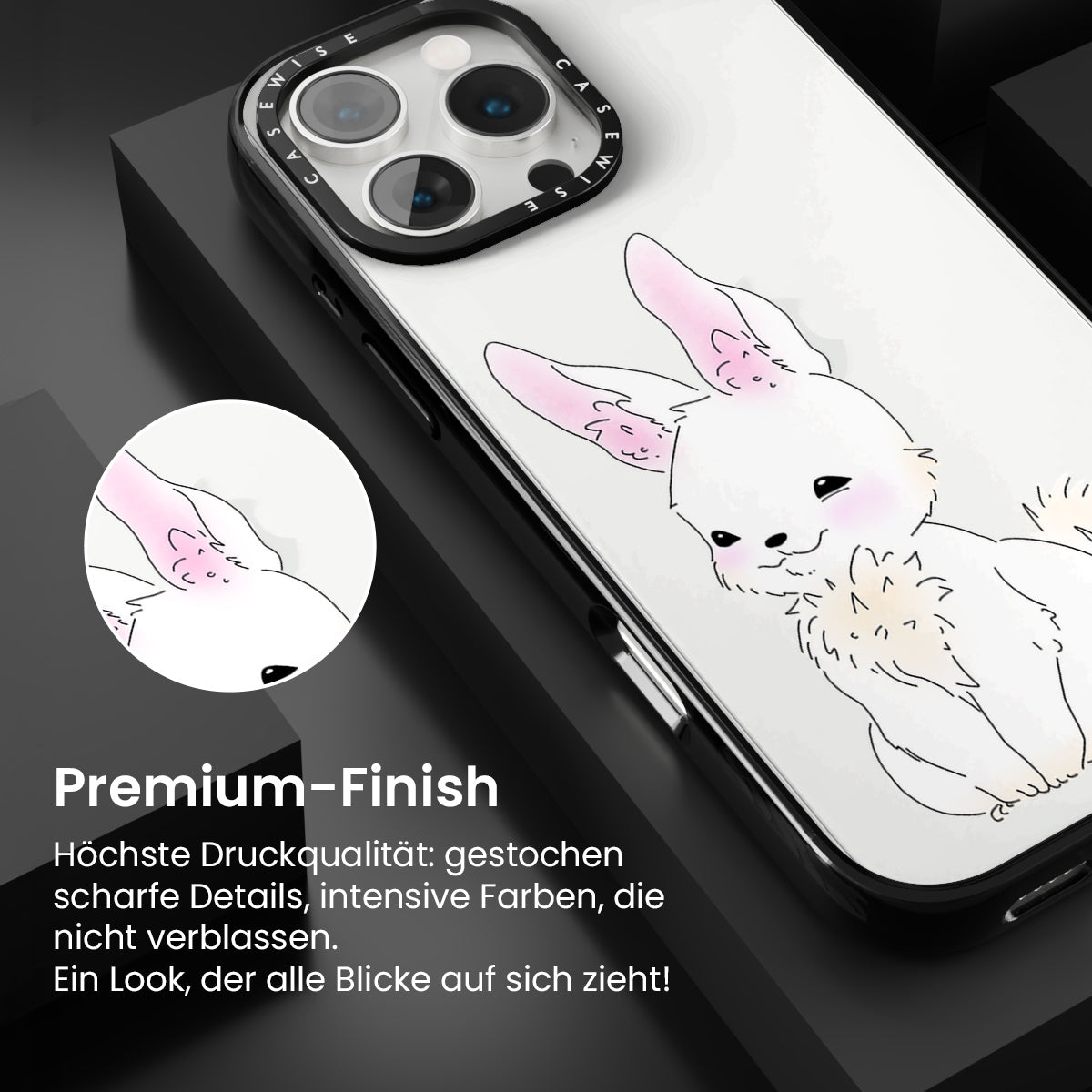 CASEWISE CASEWISE

Premium-Finish

Höchste Druckqualität: gestochen scharfe Details, intensive Farben, die nicht verblassen.
Ein Look, der alle Blicke auf sich zieht!