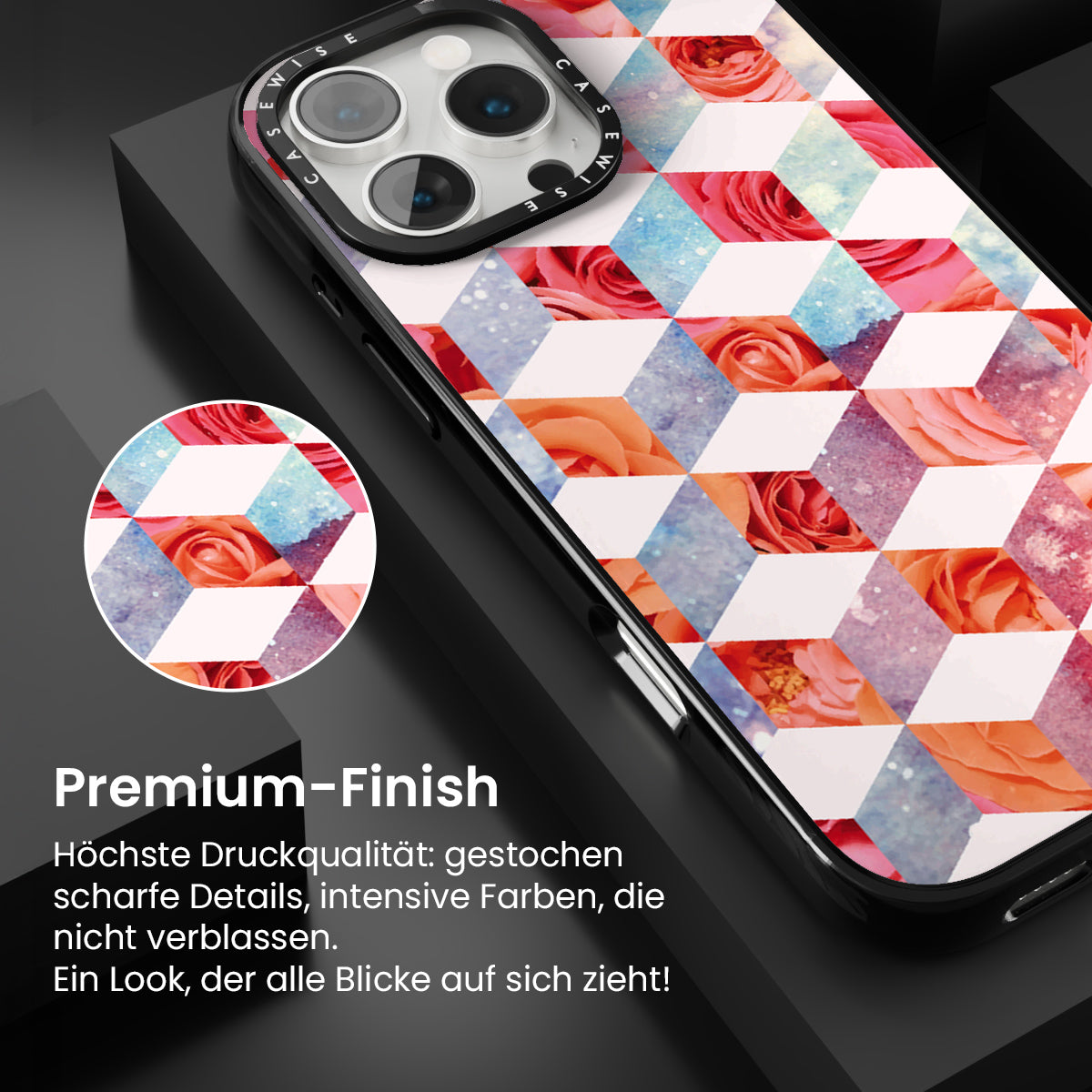 CASEWISE CASEWISE

Premium-Finish

Höchste Druckqualität: gestochen scharfe Details, intensive Farben, die nicht verblassen.
Ein Look, der alle Blicke auf sich zieht!