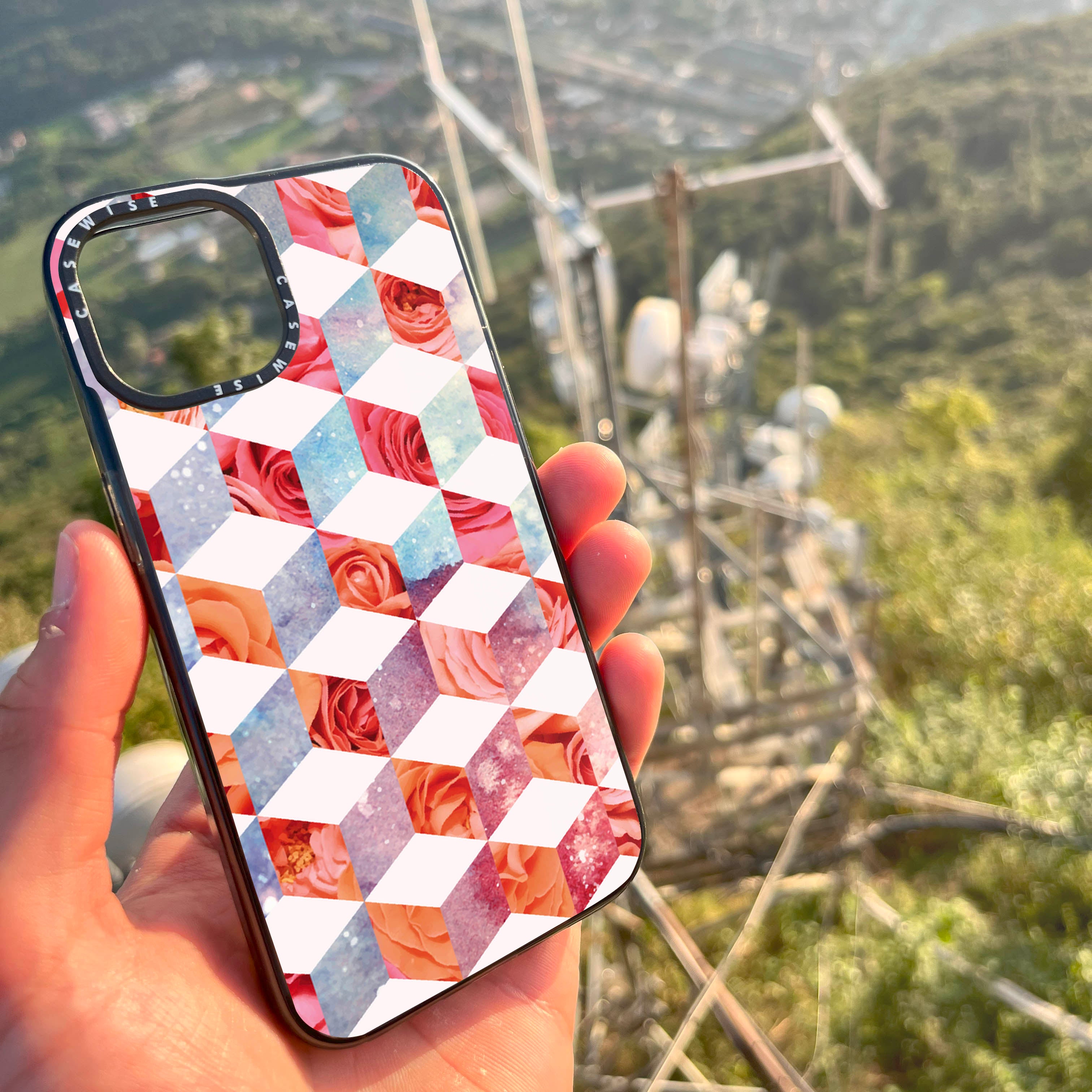 CASEWISE
CASEWISE