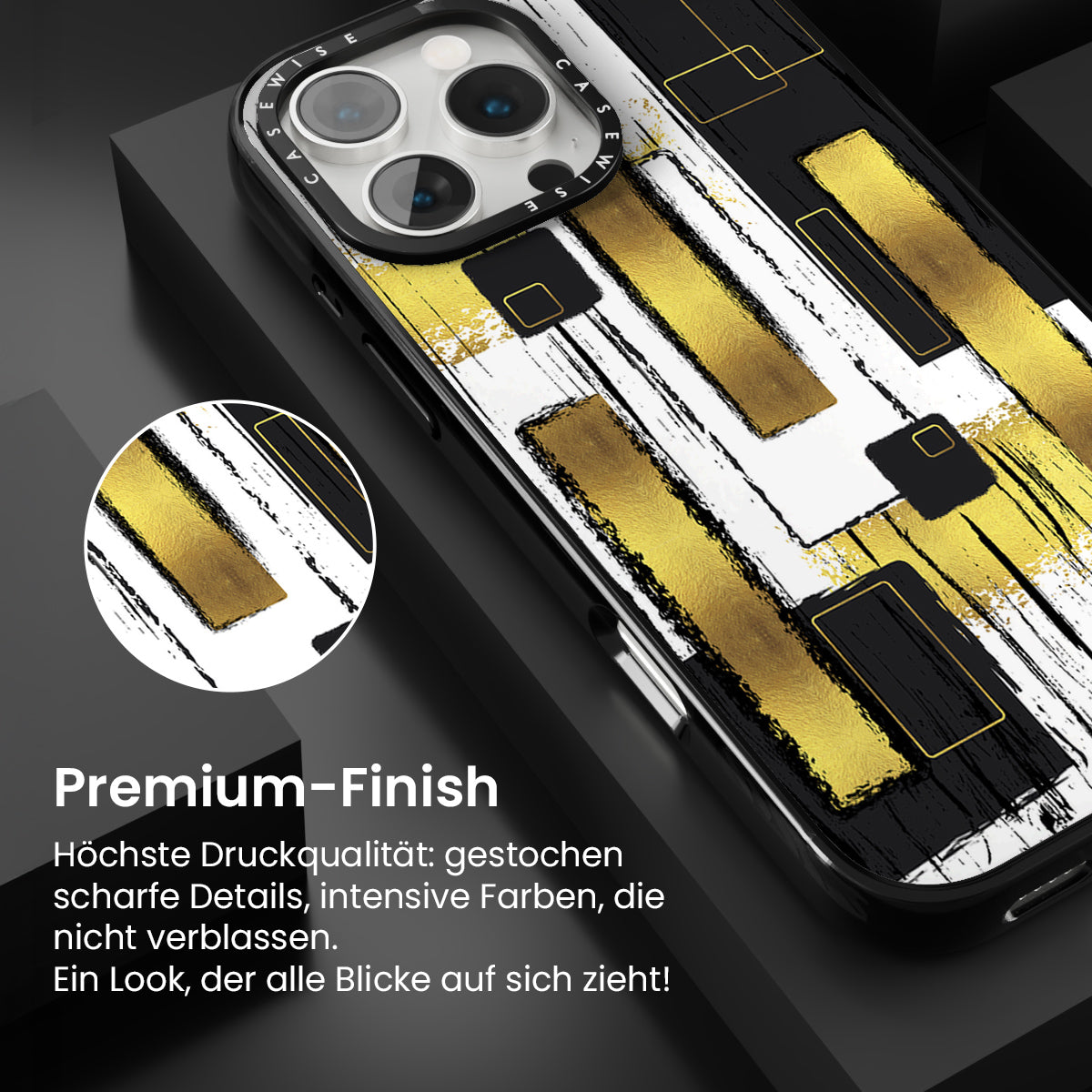 CASEWISE CASEWISE

Premium-Finish

Höchste Druckqualität: gestochen scharfe Details, intensive Farben, die nicht verblassen.
Ein Look, der alle Blicke auf sich zieht!