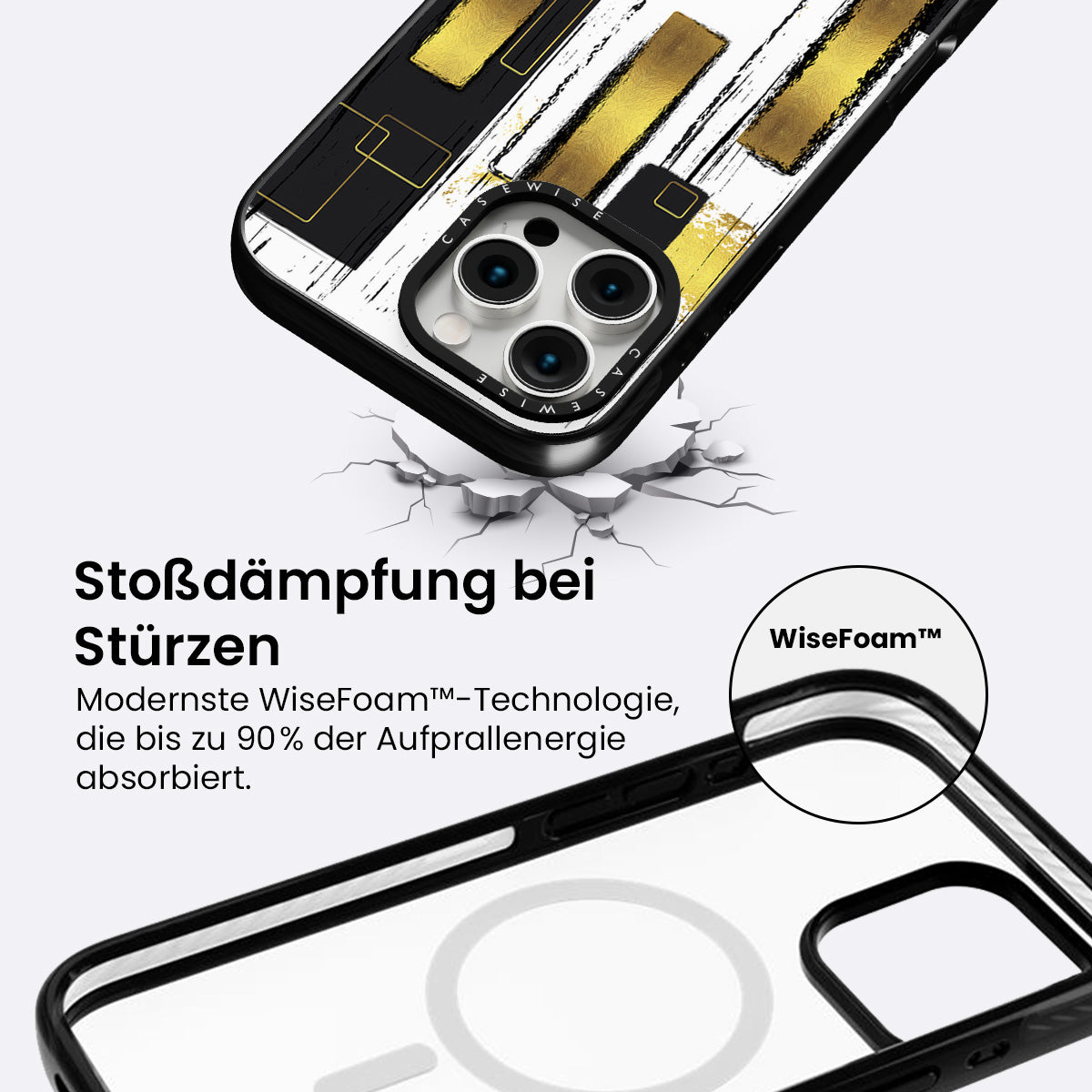 CASEWISE

CASEWISE

Stoßdämpfung bei Stürzen

Modernste WiseFoam™-Technologie, die bis zu 90% der Aufprallenergie absorbiert.

WiseFoam™