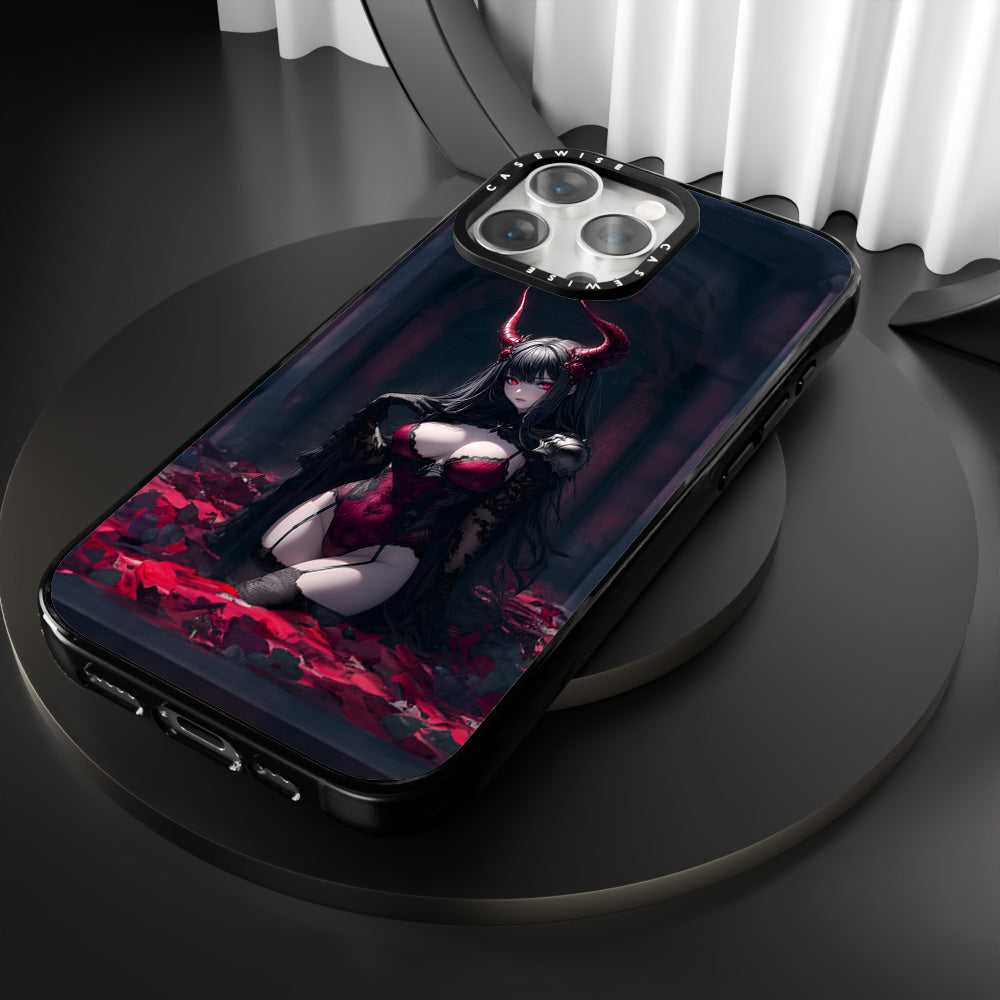 CASEWISE
CASEWISE