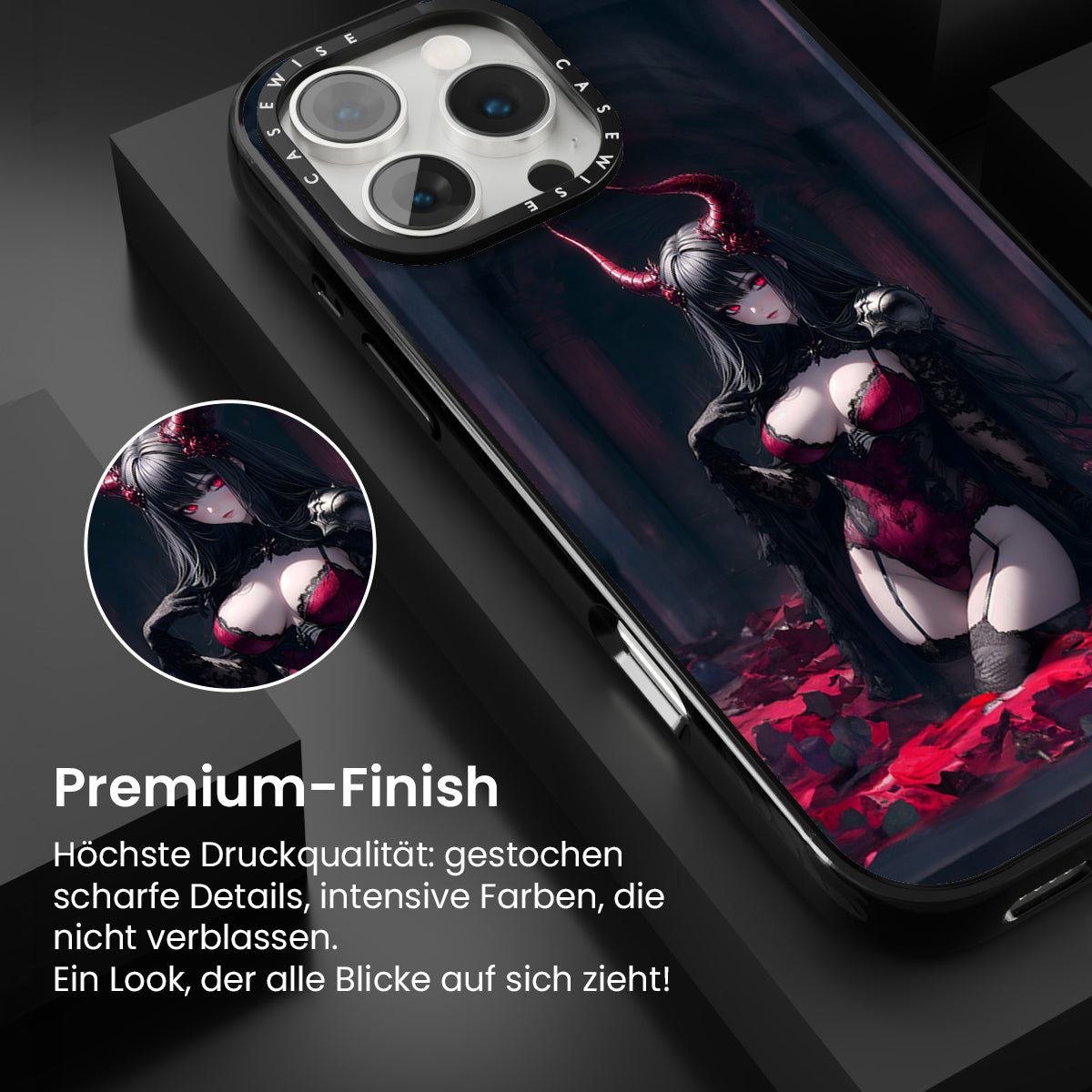 CASEWISE CASEWISE

Premium-Finish

Höchste Druckqualität: gestochen scharfe Details, intensive Farben, die nicht verblassen.
Ein Look, der alle Blicke auf sich zieht!