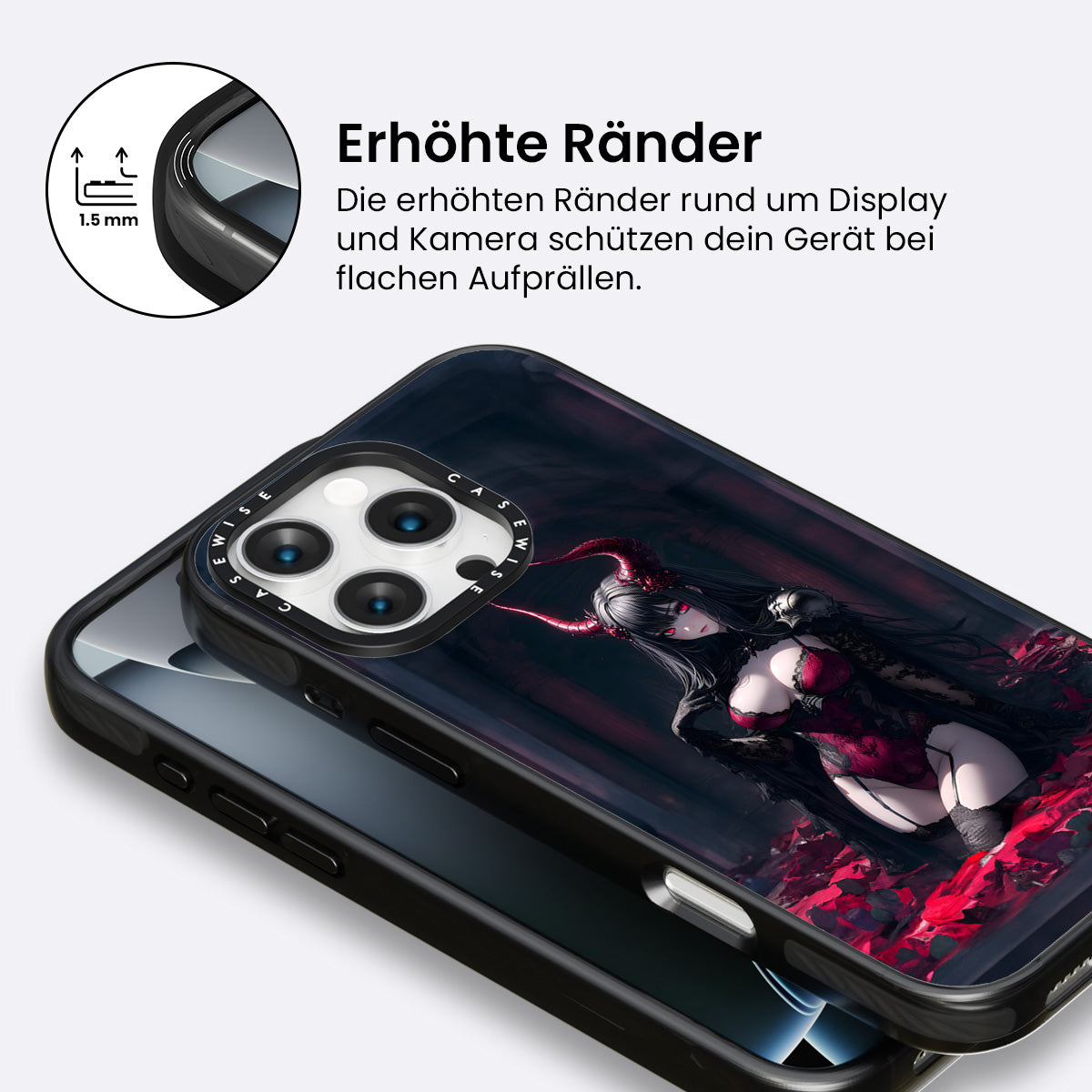 1.5 mm

Erhöhte Ränder

Die erhöhten Ränder rund um Display und Kamera schützen dein Gerät bei flachen Aufprällen.

CASEWISE CASEWISE