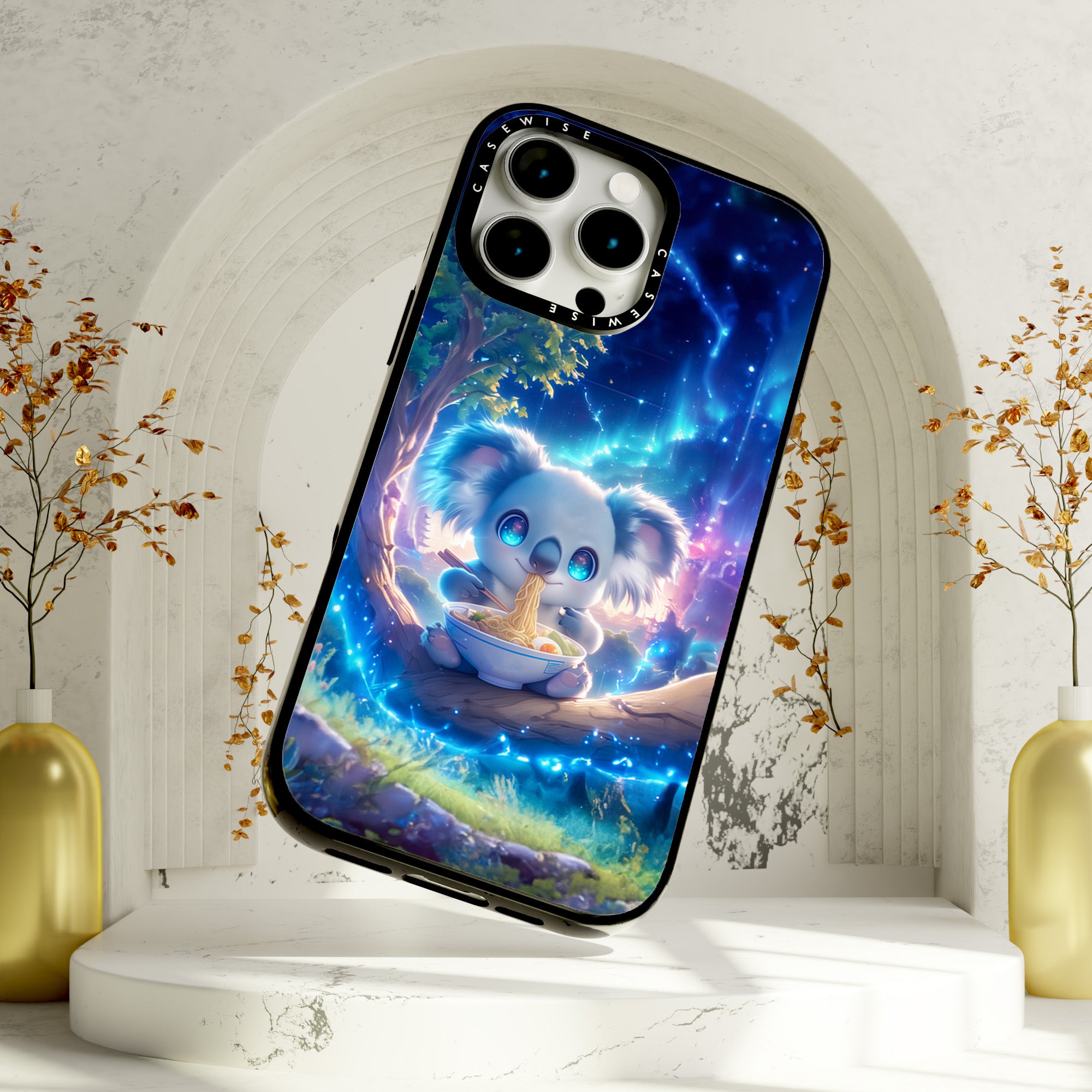 CASEWISE CASEWISE