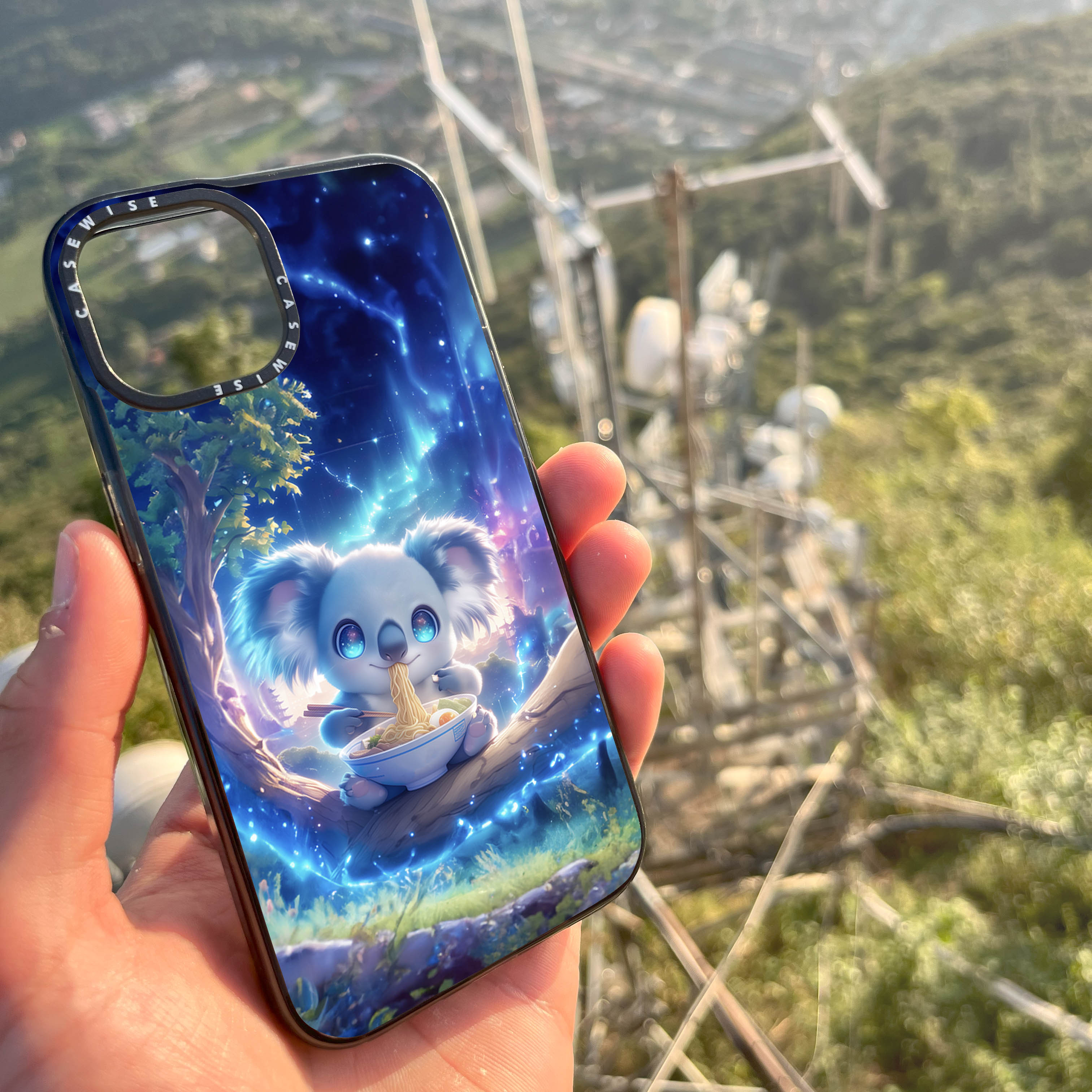 CASEWISE CASEWISE