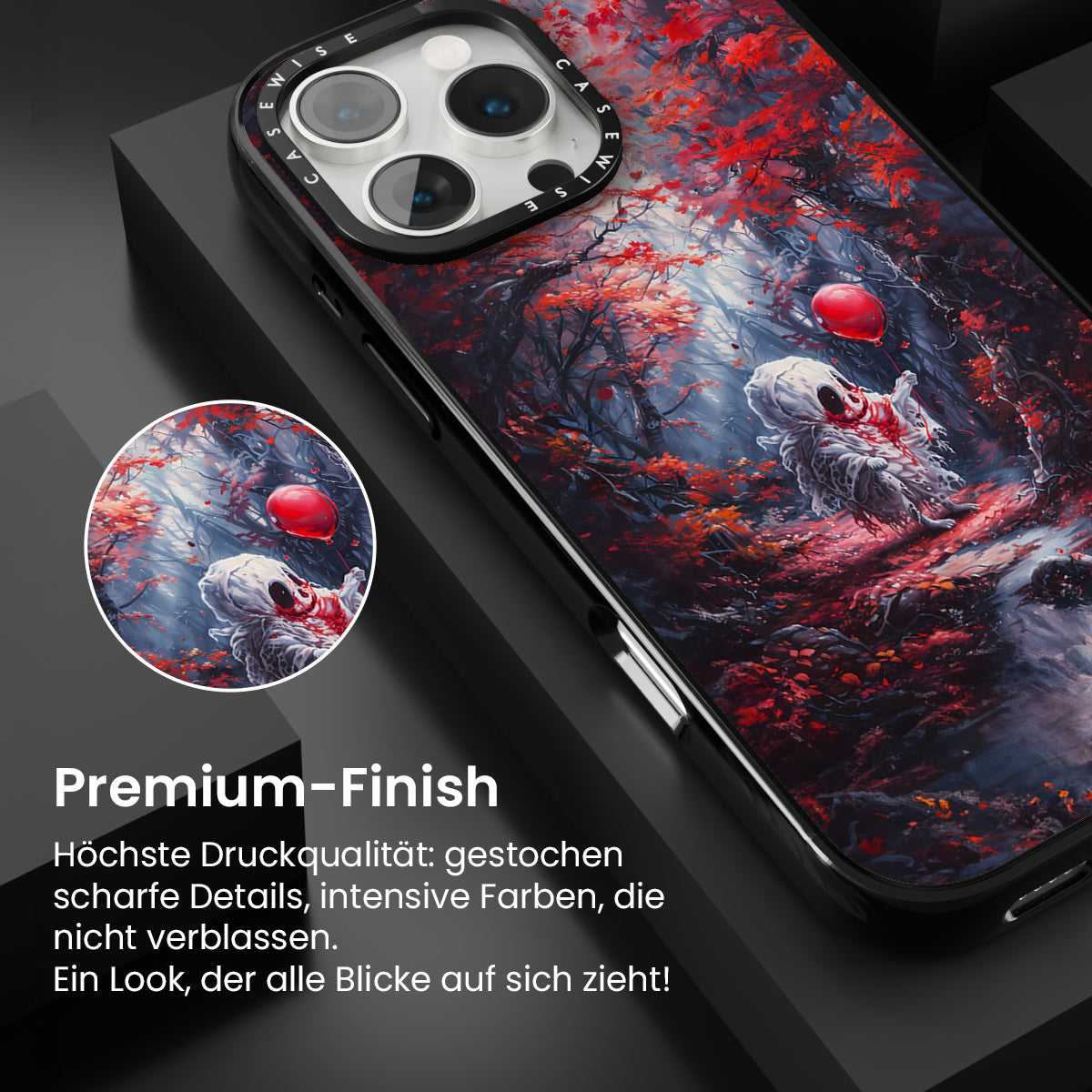 CASEWISE CASEWISE

Premium-Finish

Höchste Druckqualität: gestochen scharfe Details, intensive Farben, die nicht verblassen.
Ein Look, der alle Blicke auf sich zieht!