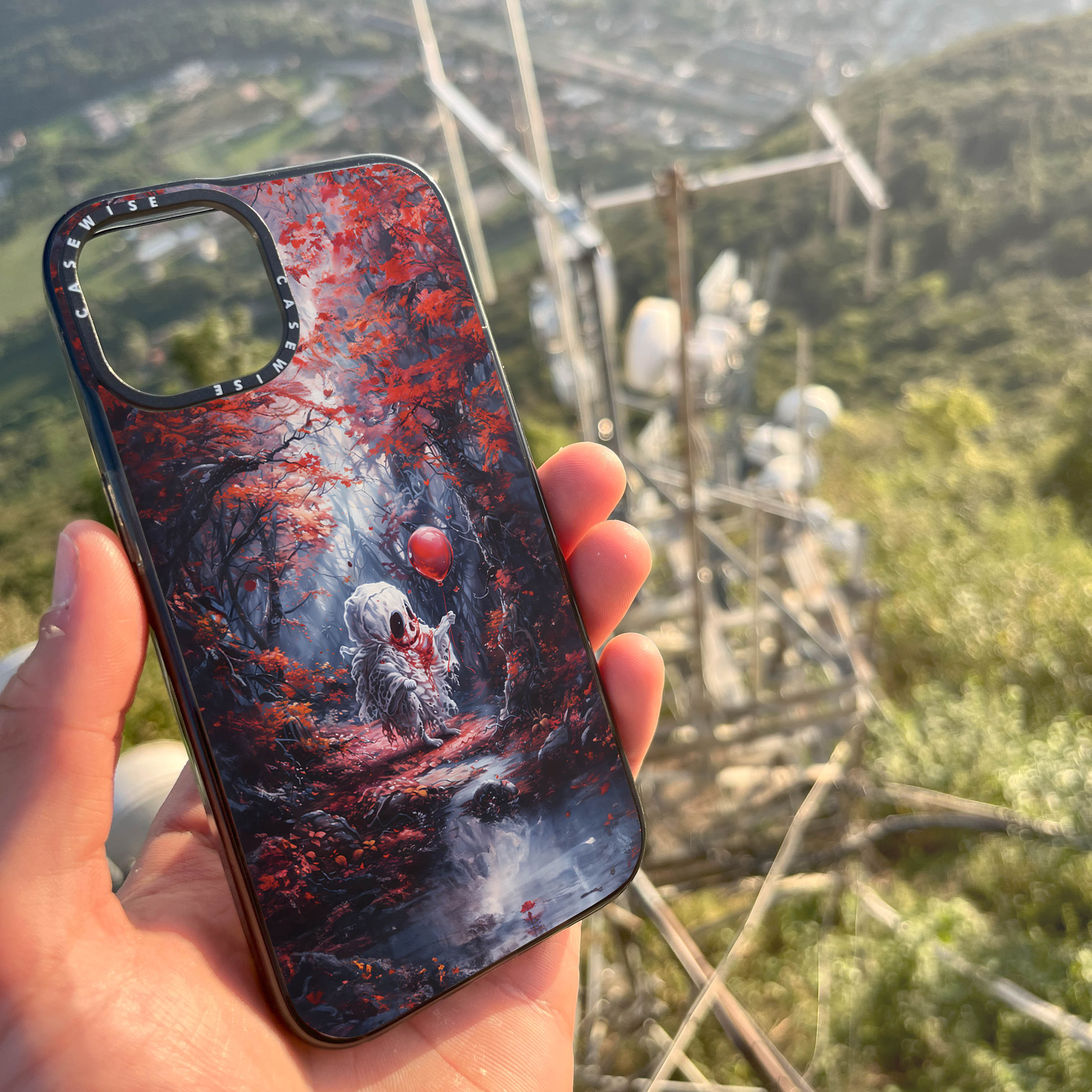 CASEWISE CASEWISE