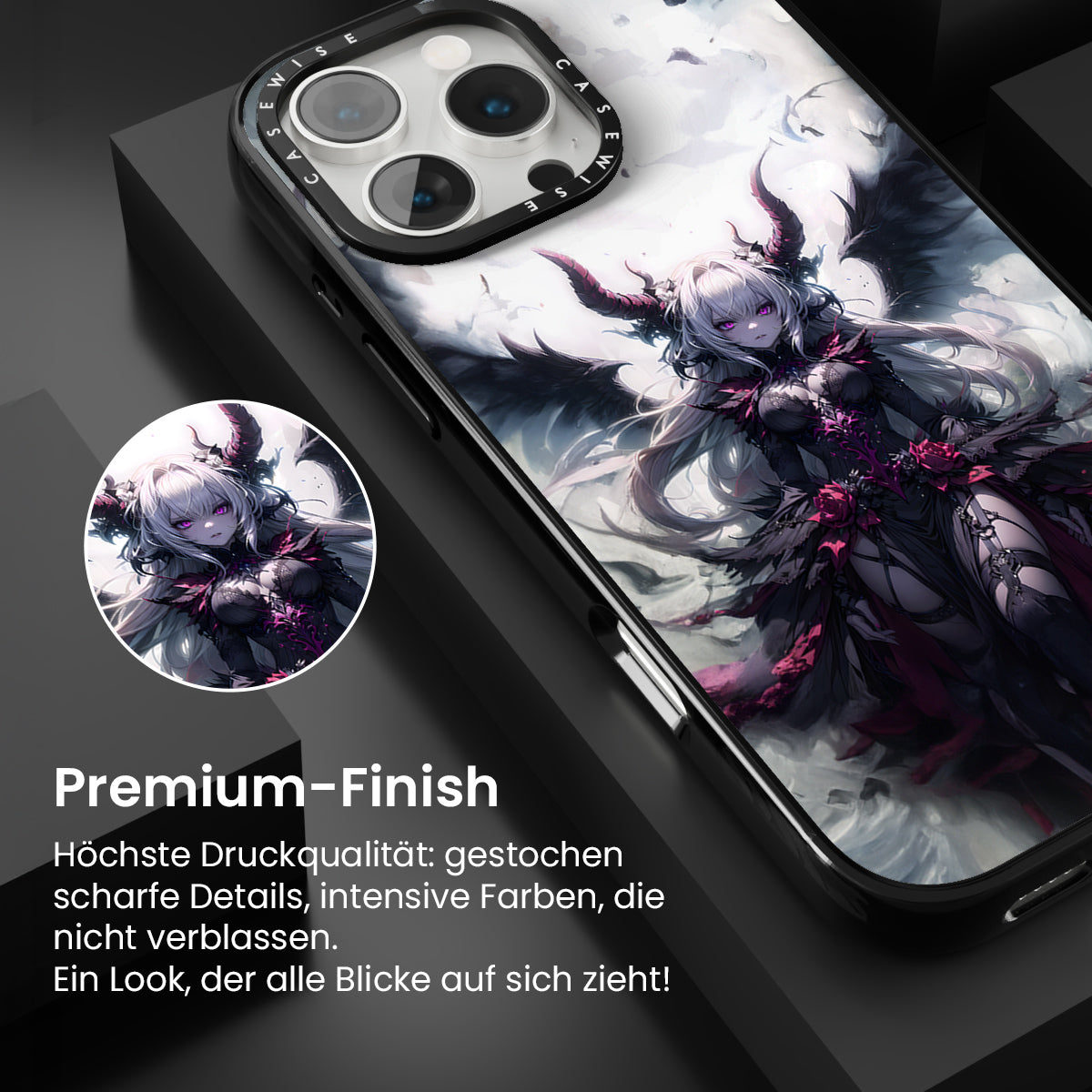 CASEWISE CASEWISE

Premium-Finish

Höchste Druckqualität: gestochen scharfe Details, intensive Farben, die nicht verblassen.
Ein Look, der alle Blicke auf sich zieht!