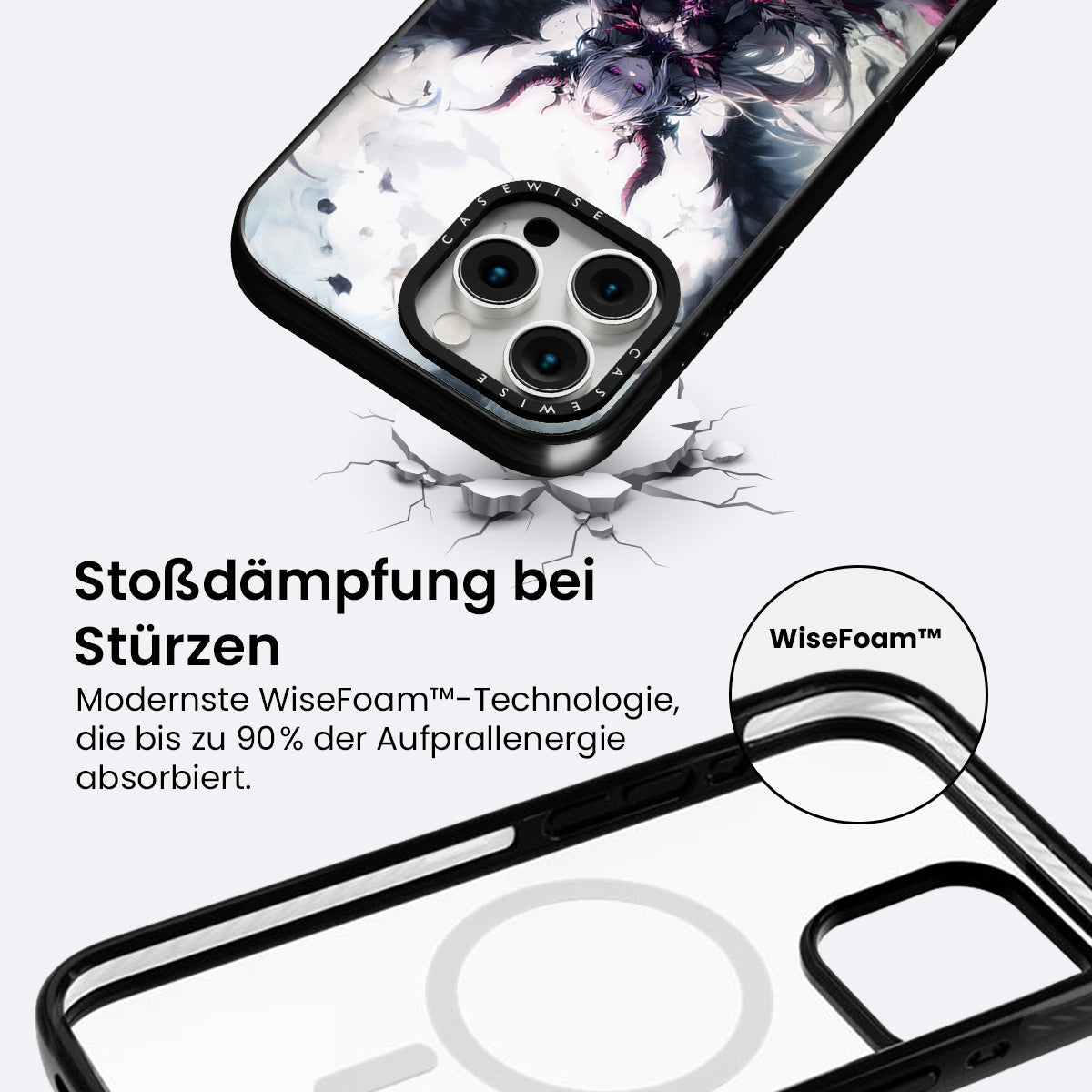 CASEWISE

CASEWISE

Stoßdämpfung bei Stürzen

Modernste WiseFoam™-Technologie, die bis zu 90% der Aufprallenergie absorbiert.

WiseFoam™