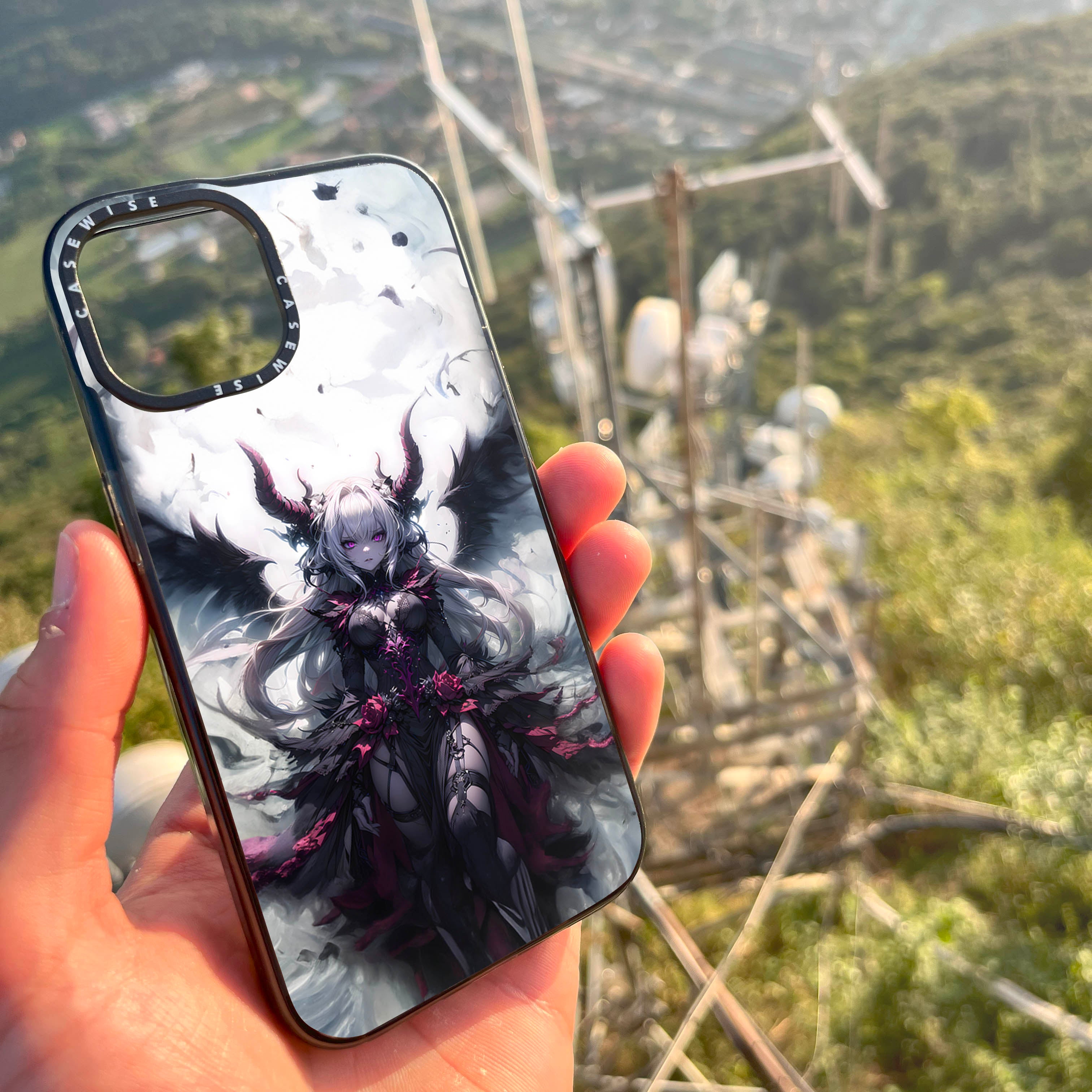 CASEWISE CASEWISE