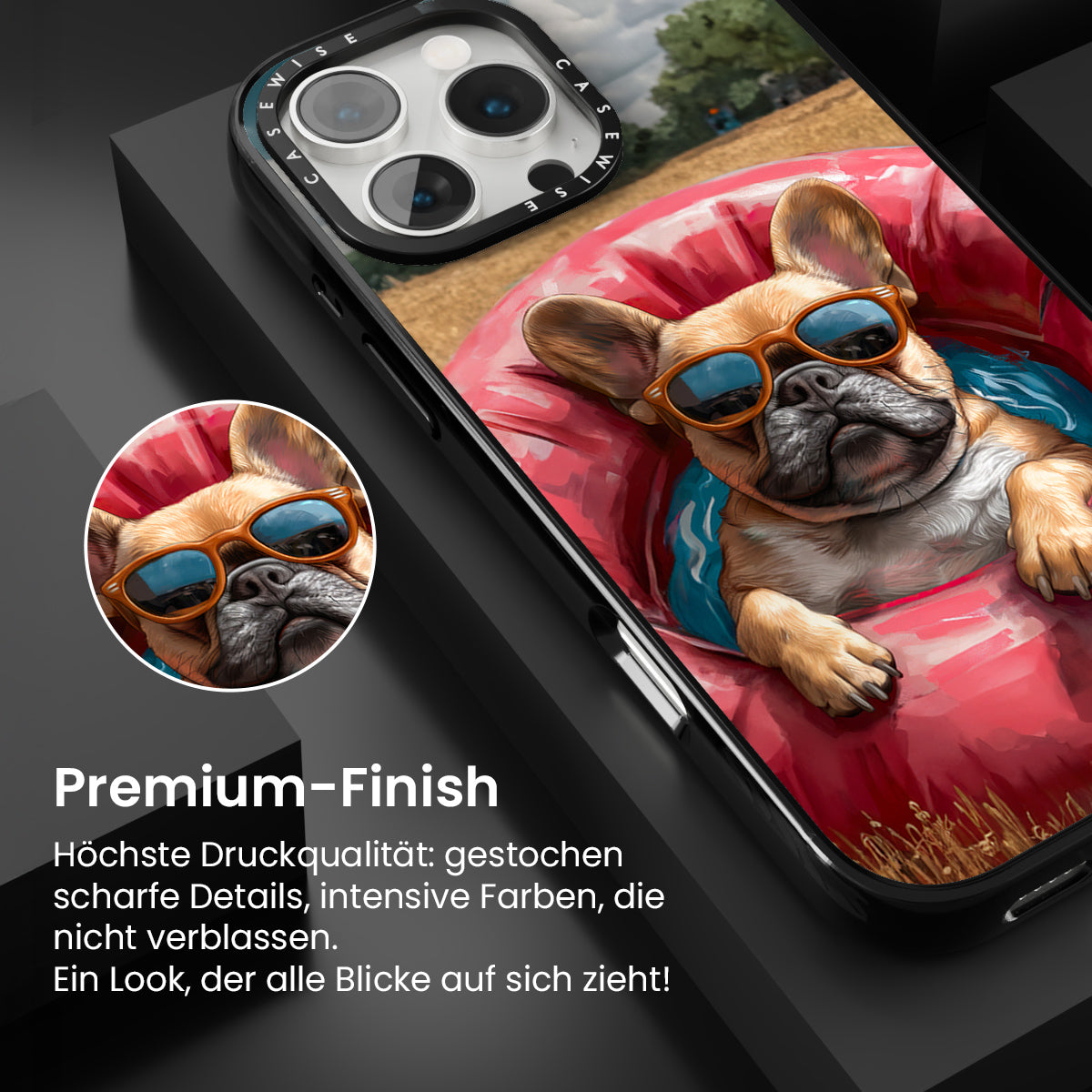 CASEWISE CASEWISE

Premium-Finish

Höchste Druckqualität: gestochen scharfe Details, intensive Farben, die nicht verblassen.
Ein Look, der alle Blicke auf sich zieht!