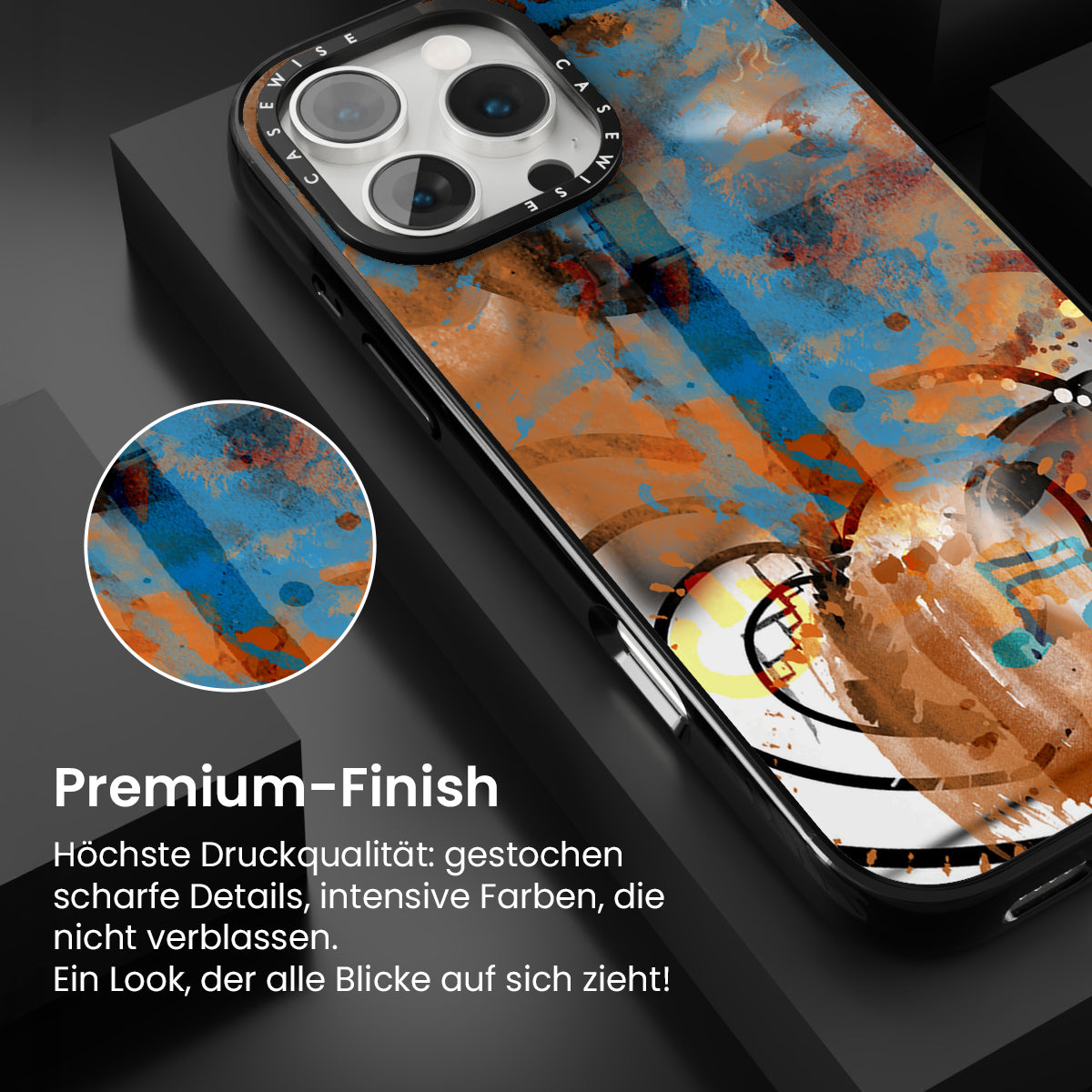 CASEWISE CASEWISE

Premium-Finish

Höchste Druckqualität: gestochen scharfe Details, intensive Farben, die nicht verblassen.
Ein Look, der alle Blicke auf sich zieht!