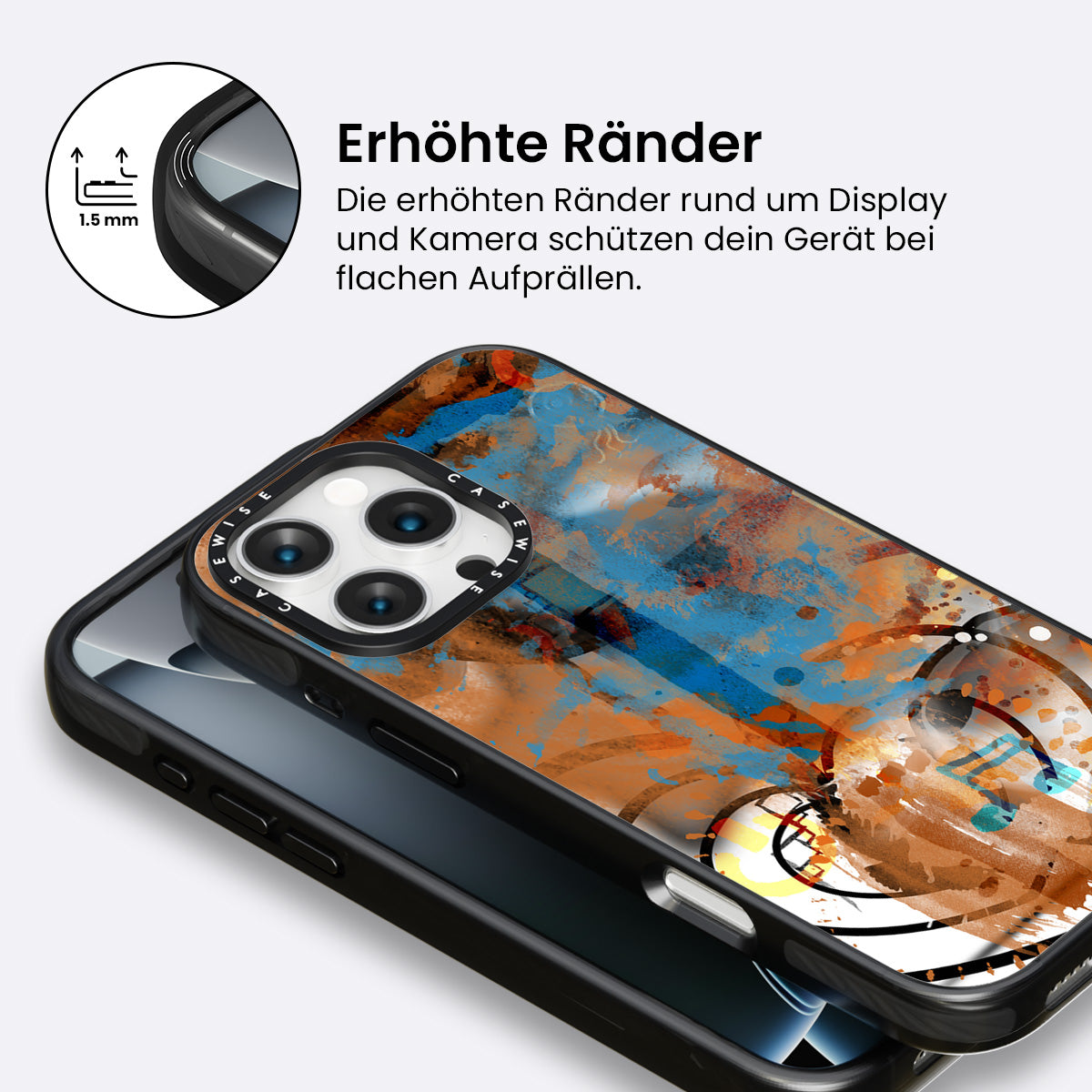 1.5 mm

Erhöhte Ränder

Die erhöhten Ränder rund um Display und Kamera schützen dein Gerät bei flachen Aufprällen.

CASEWISE CASEWISE