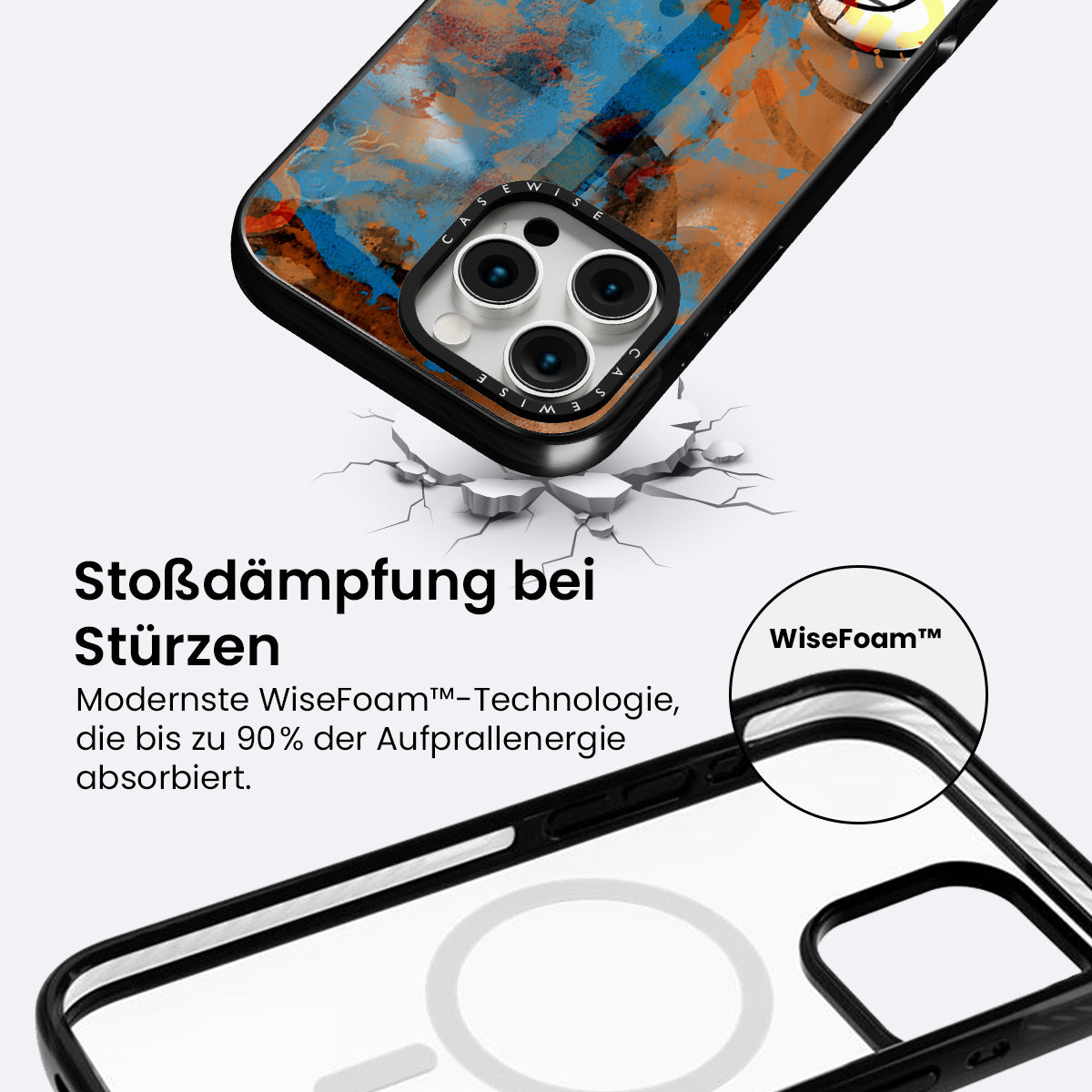 CASEWISE
CASEWISE

Stoßdämpfung bei Stürzen
Modernste WiseFoam™-Technologie, die bis zu 90% der Aufprallenergie absorbiert.

WiseFoam™