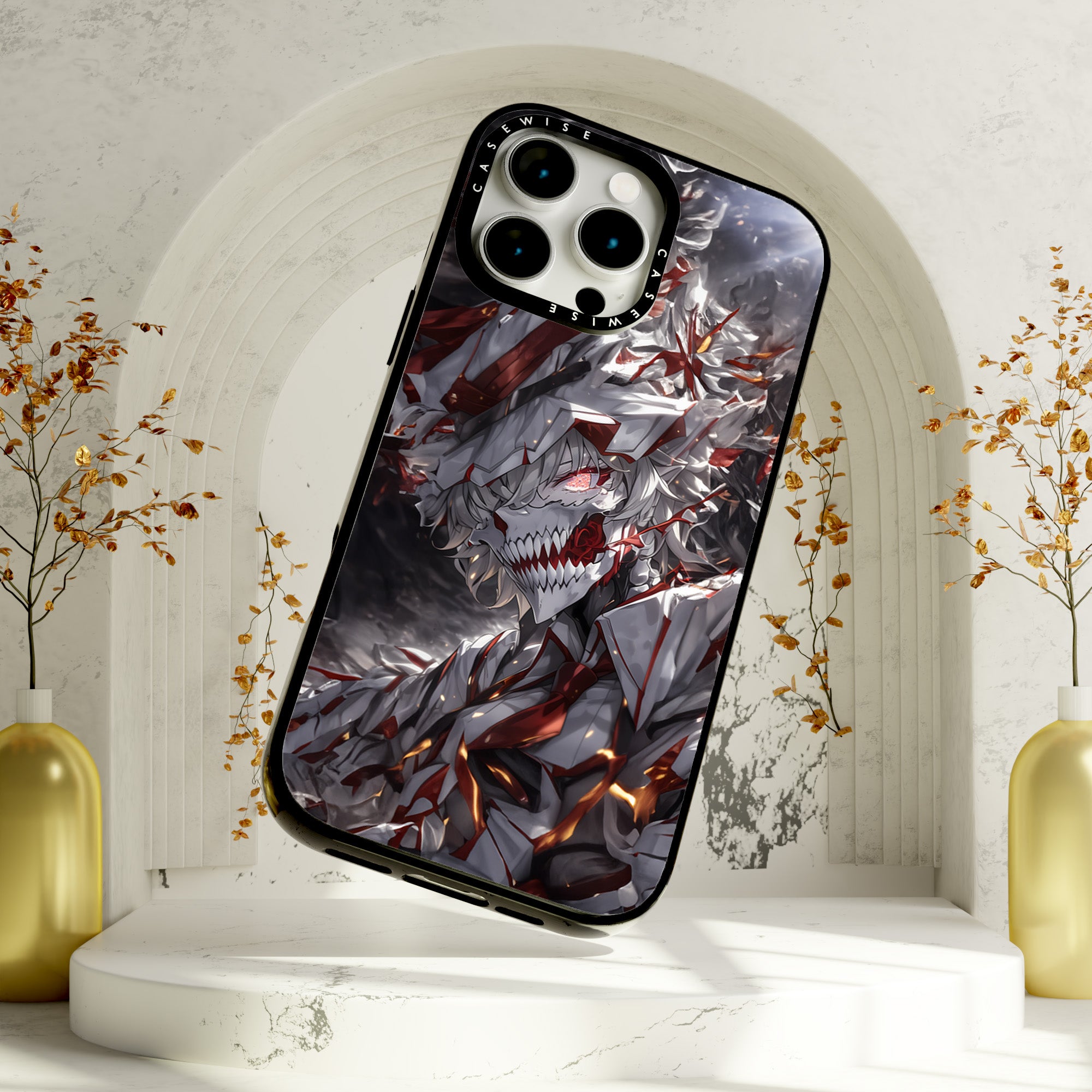 CASEWISE
CASEWISE