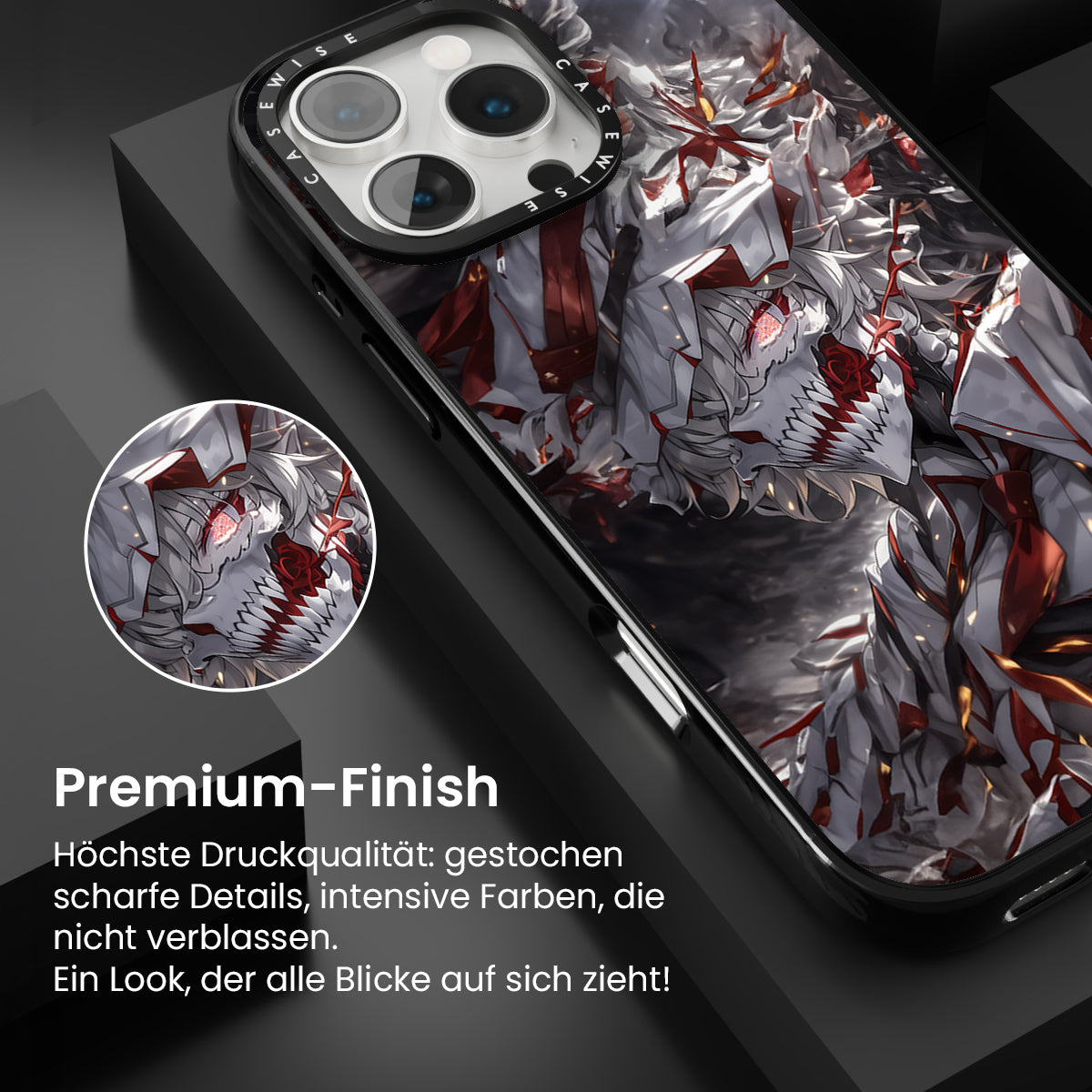 CASEWISE CASEWISE

Premium-Finish

Höchste Druckqualität: gestochen scharfe Details, intensive Farben, die nicht verblassen.
Ein Look, der alle Blicke auf sich zieht!