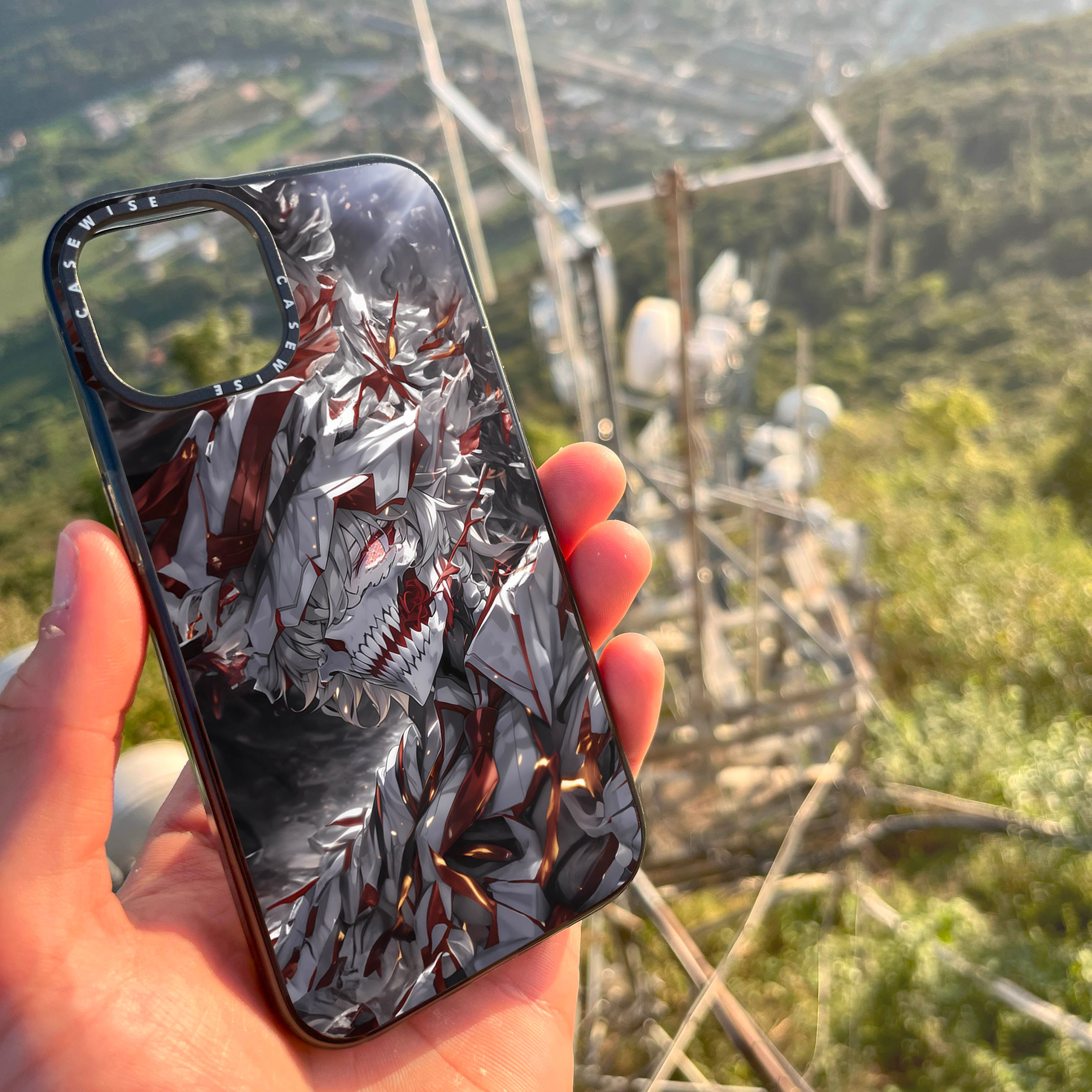 CASEWISE CASEWISE