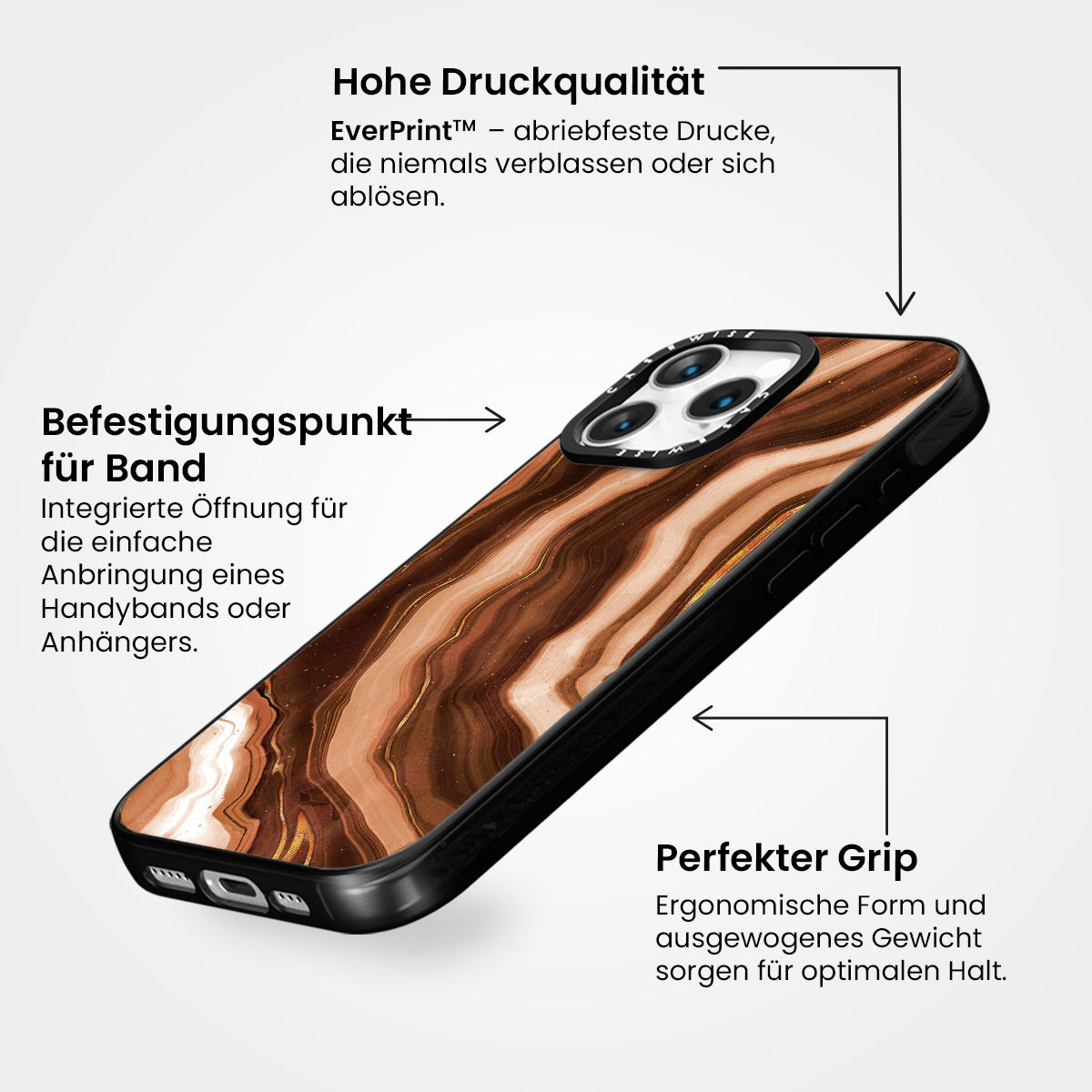 Hohe Druckqualität

EverPrint™ – abriebfeste Drucke, die niemals verblassen oder sich ablösen.

Befestigungspunkt für Band

Integrierte Öffnung für die einfache Anbringung eines Handybands oder Anhängers.

CASEWISE

CASEWISE

Perfekter Grip

Ergonomische Form und ausgewogenes Gewicht sorgen für optimalen Halt.