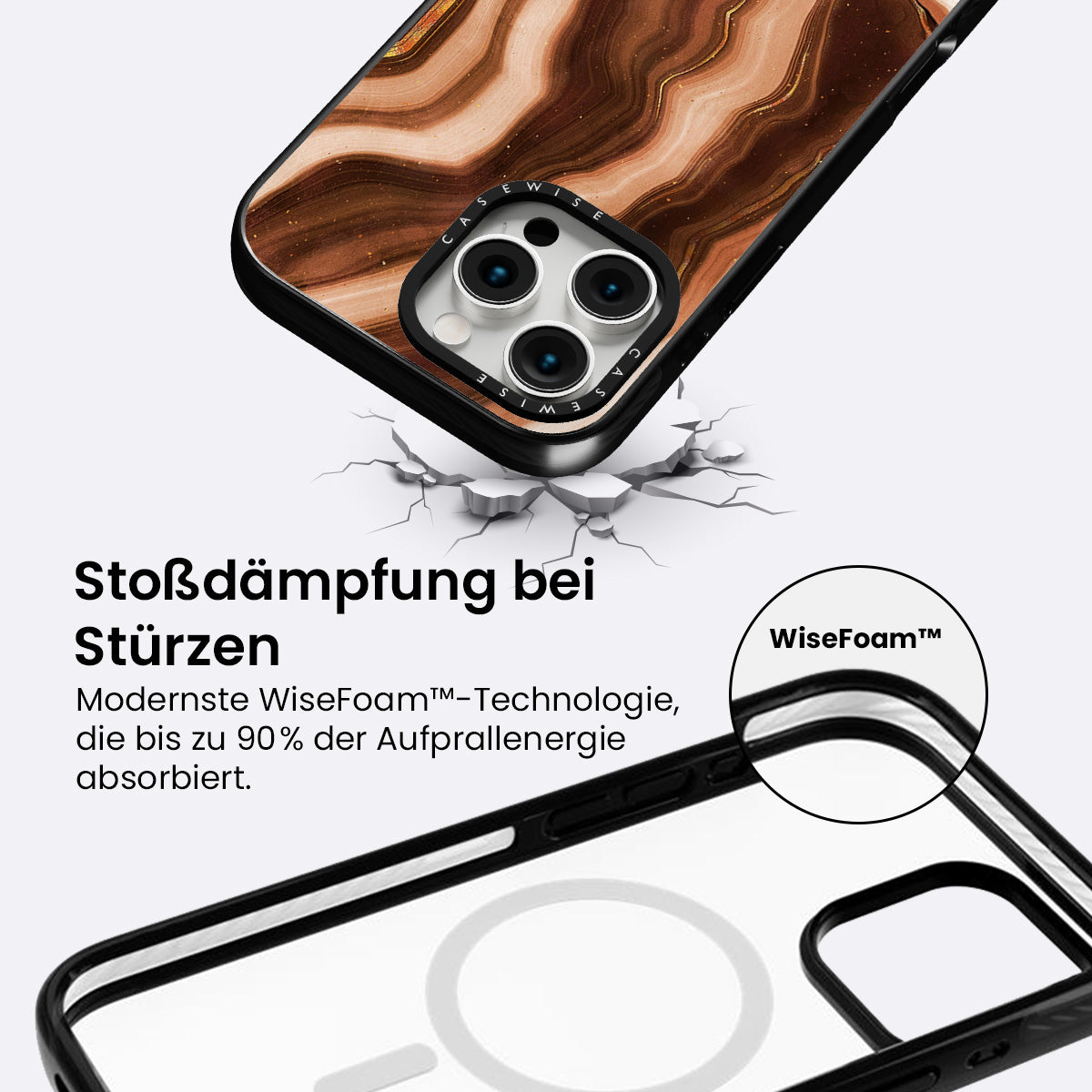 CASEWISE

CASEWISE

Stoßdämpfung bei Stürzen

Modernste WiseFoam™-Technologie, die bis zu 90% der Aufprallenergie absorbiert.

WiseFoam™