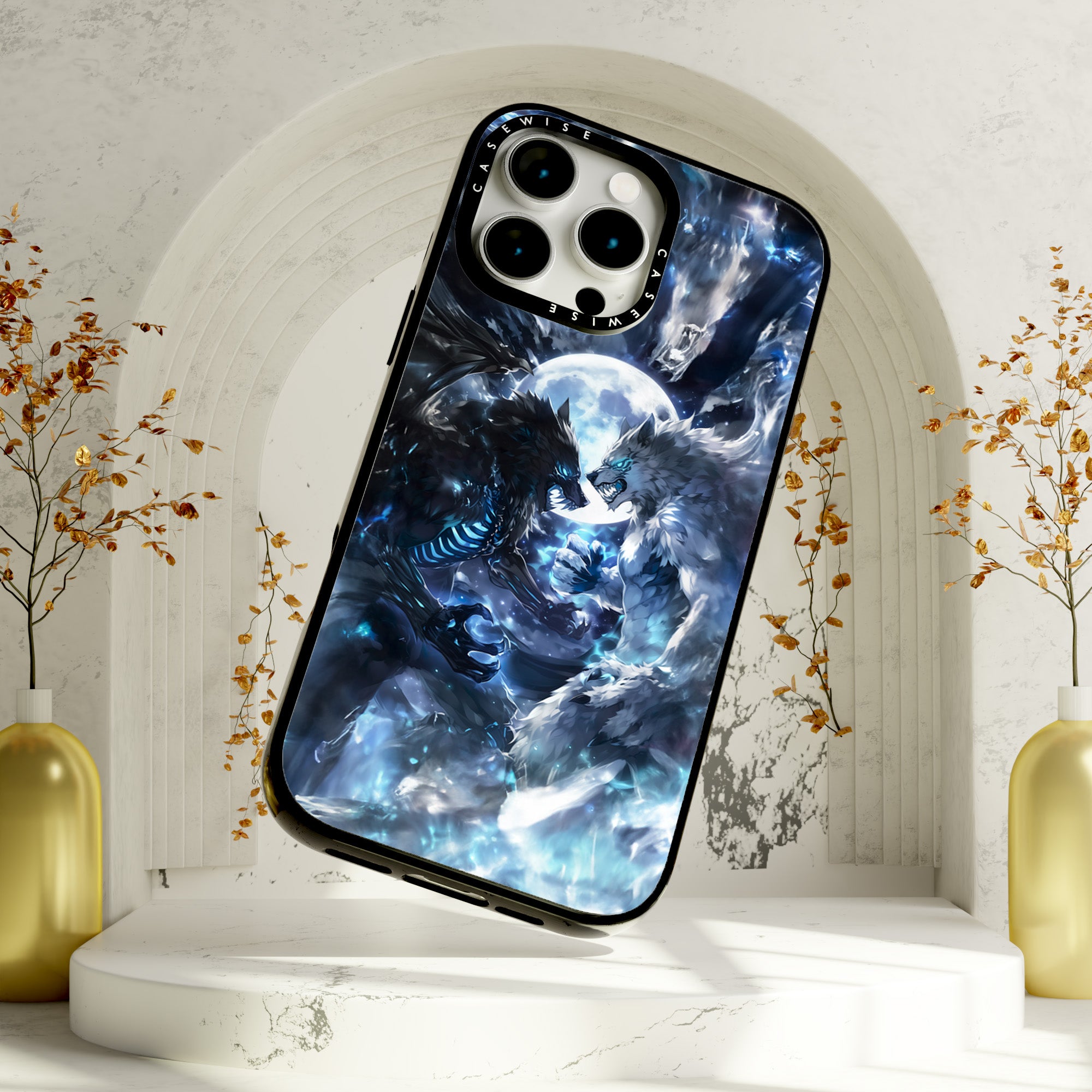 CASEWISE
CASEWISE