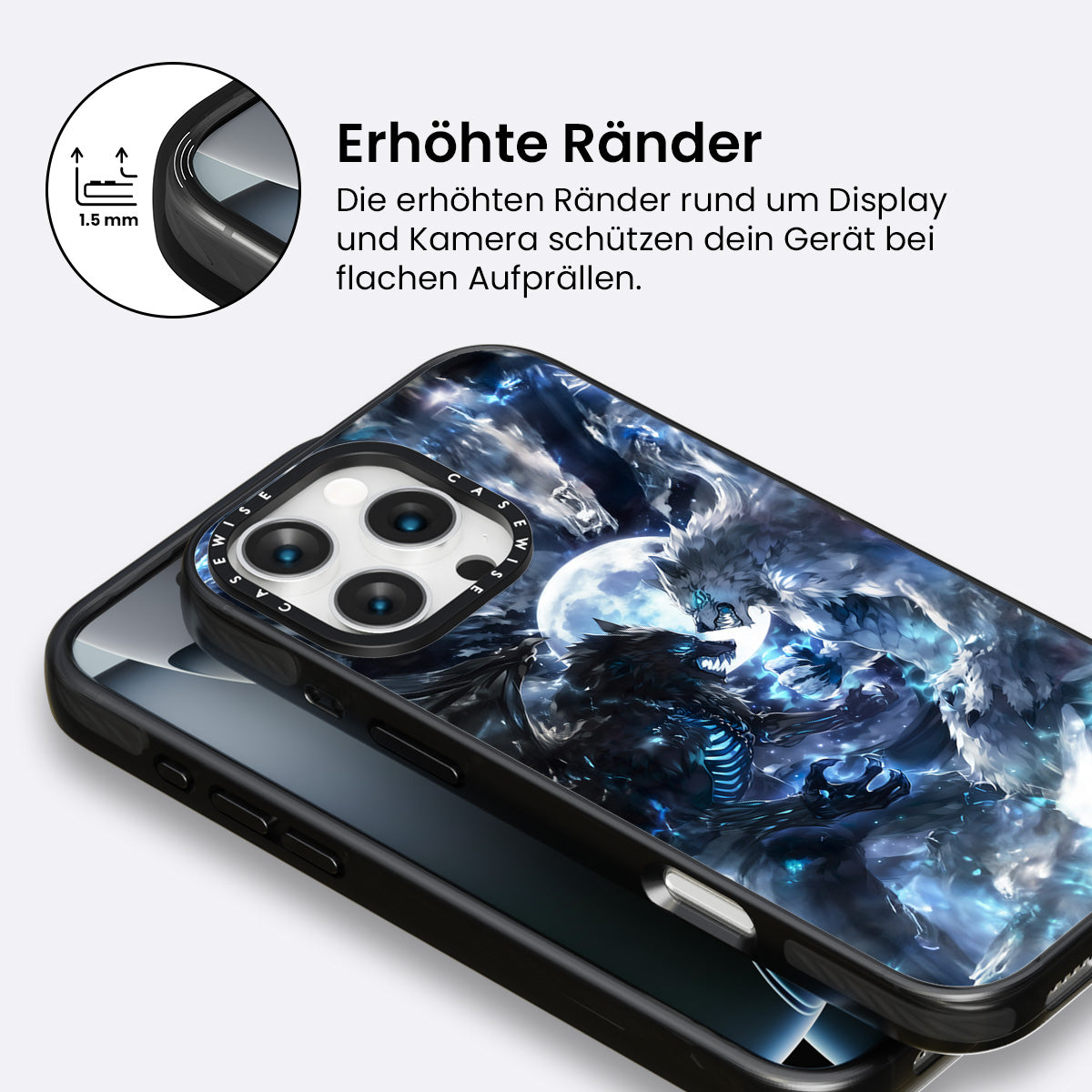 1.5 mm

Erhöhte Ränder

Die erhöhten Ränder rund um Display und Kamera schützen dein Gerät bei flachen Aufprällen.

CASEWISE CASEWISE