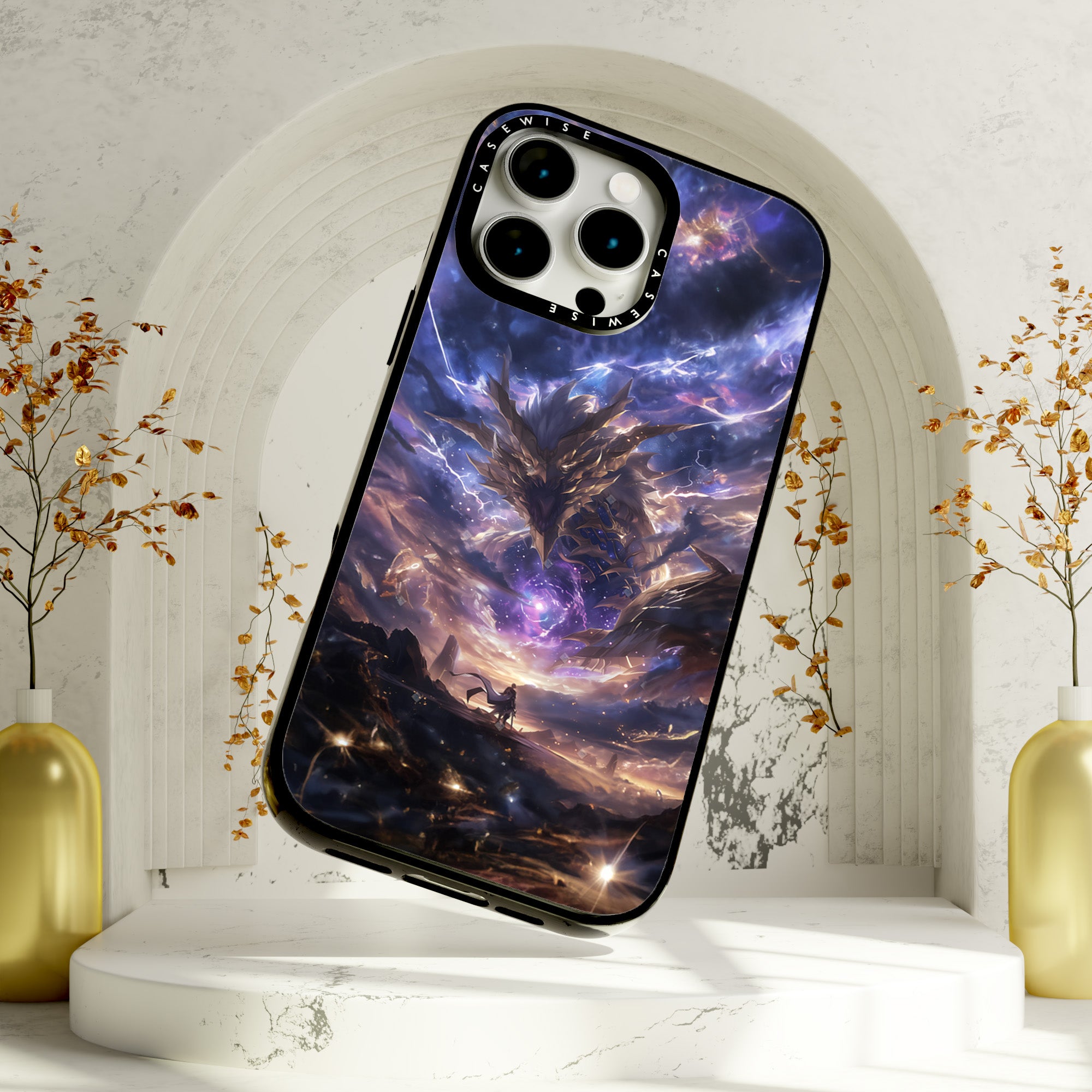 CASEWISE CASEWISE