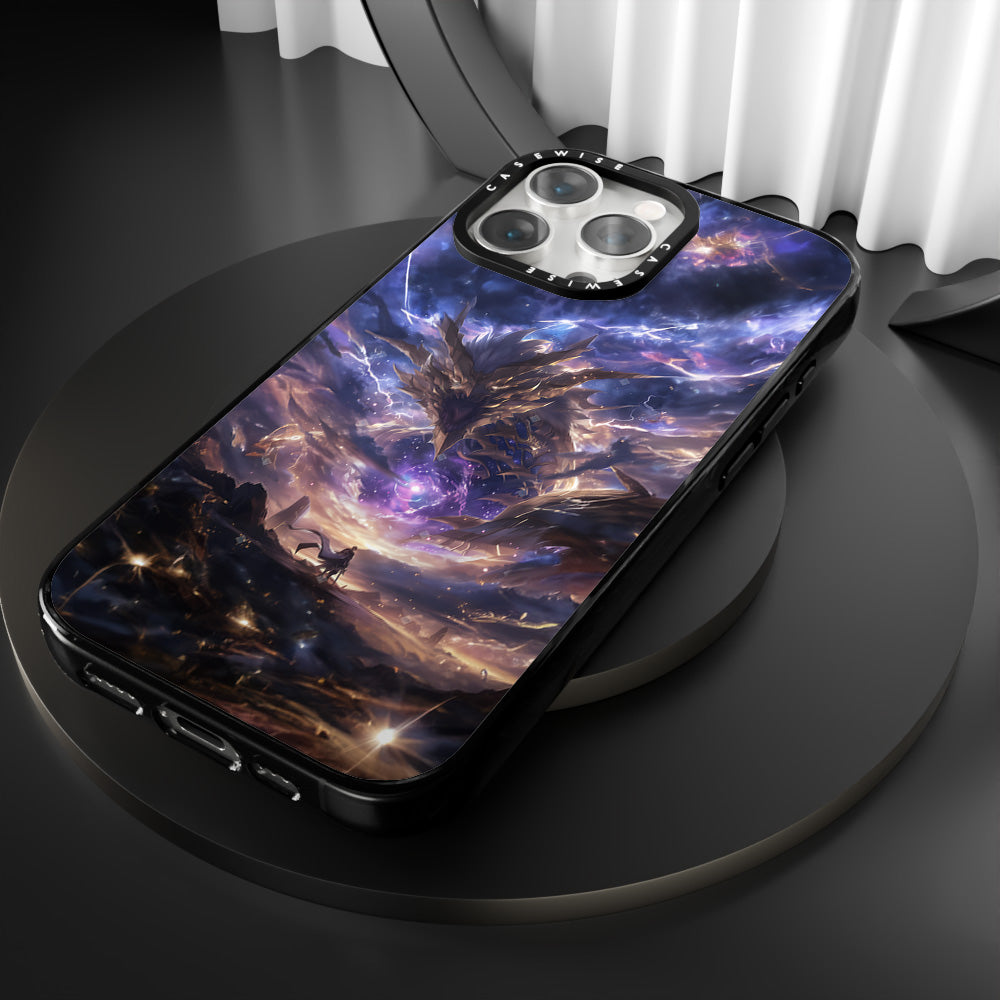 CASEWISE
CASEWISE