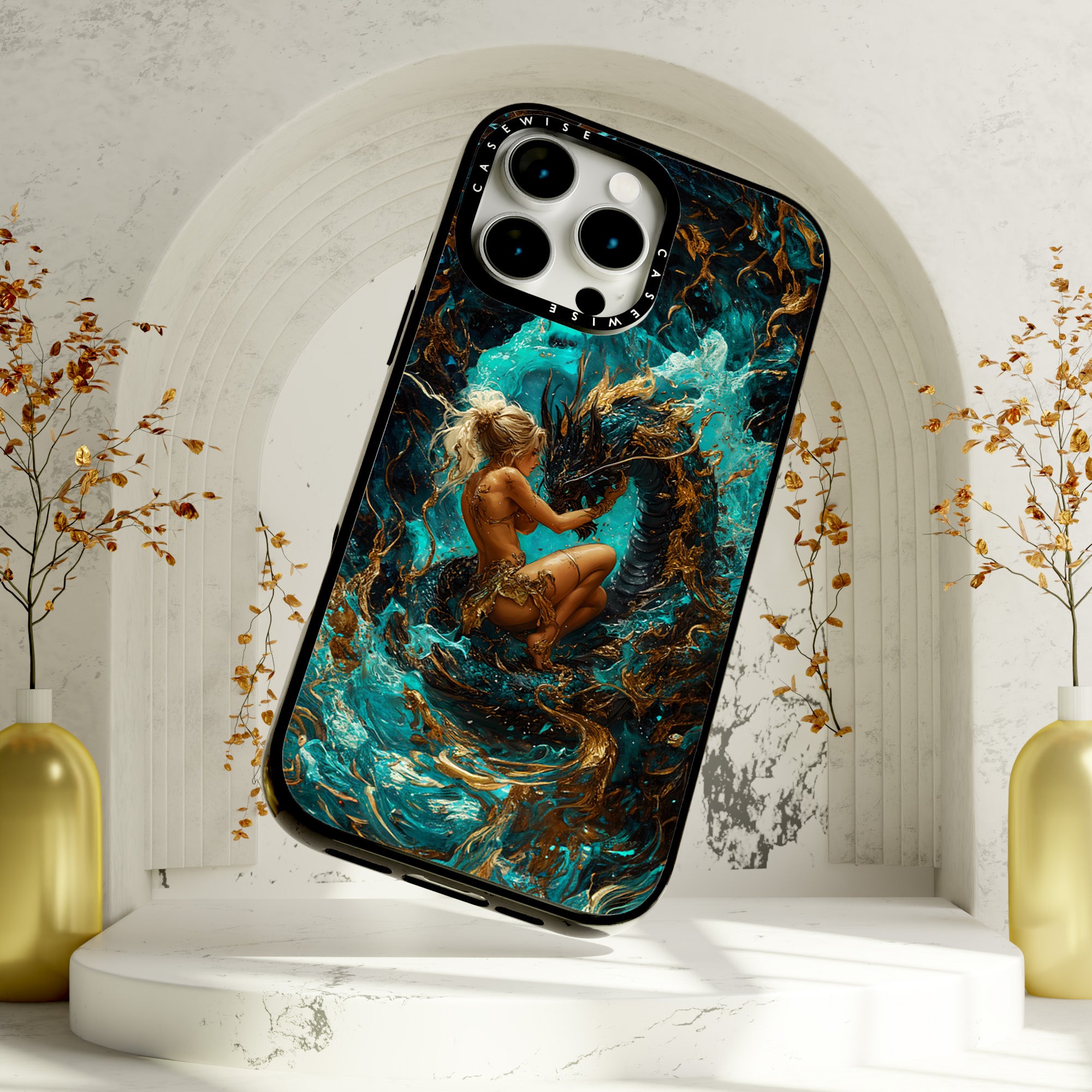 CASEWISE CASEWISE