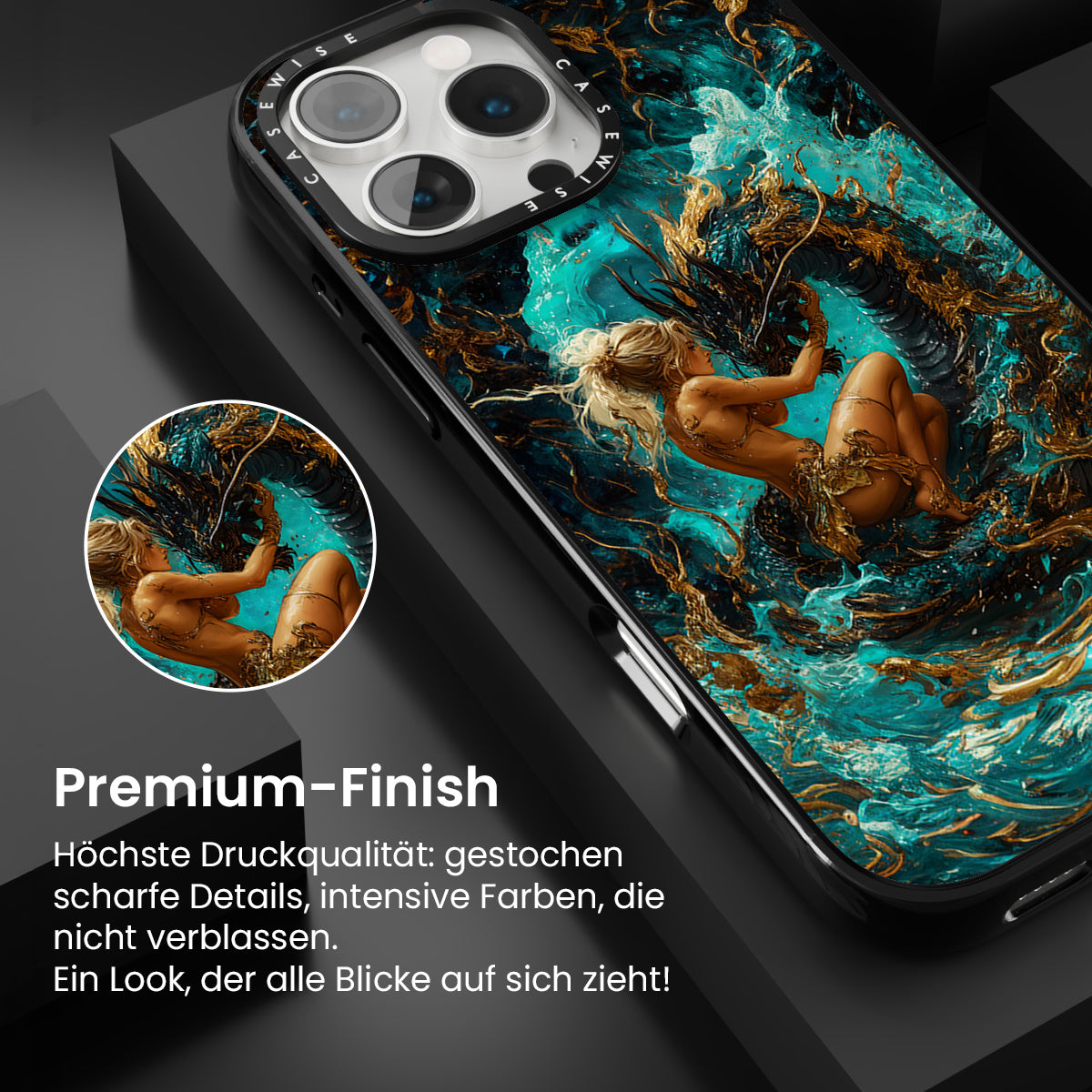 CASEWISE CASEWISE

Premium-Finish

Höchste Druckqualität: gestochen scharfe Details, intensive Farben, die nicht verblassen.
Ein Look, der alle Blicke auf sich zieht!