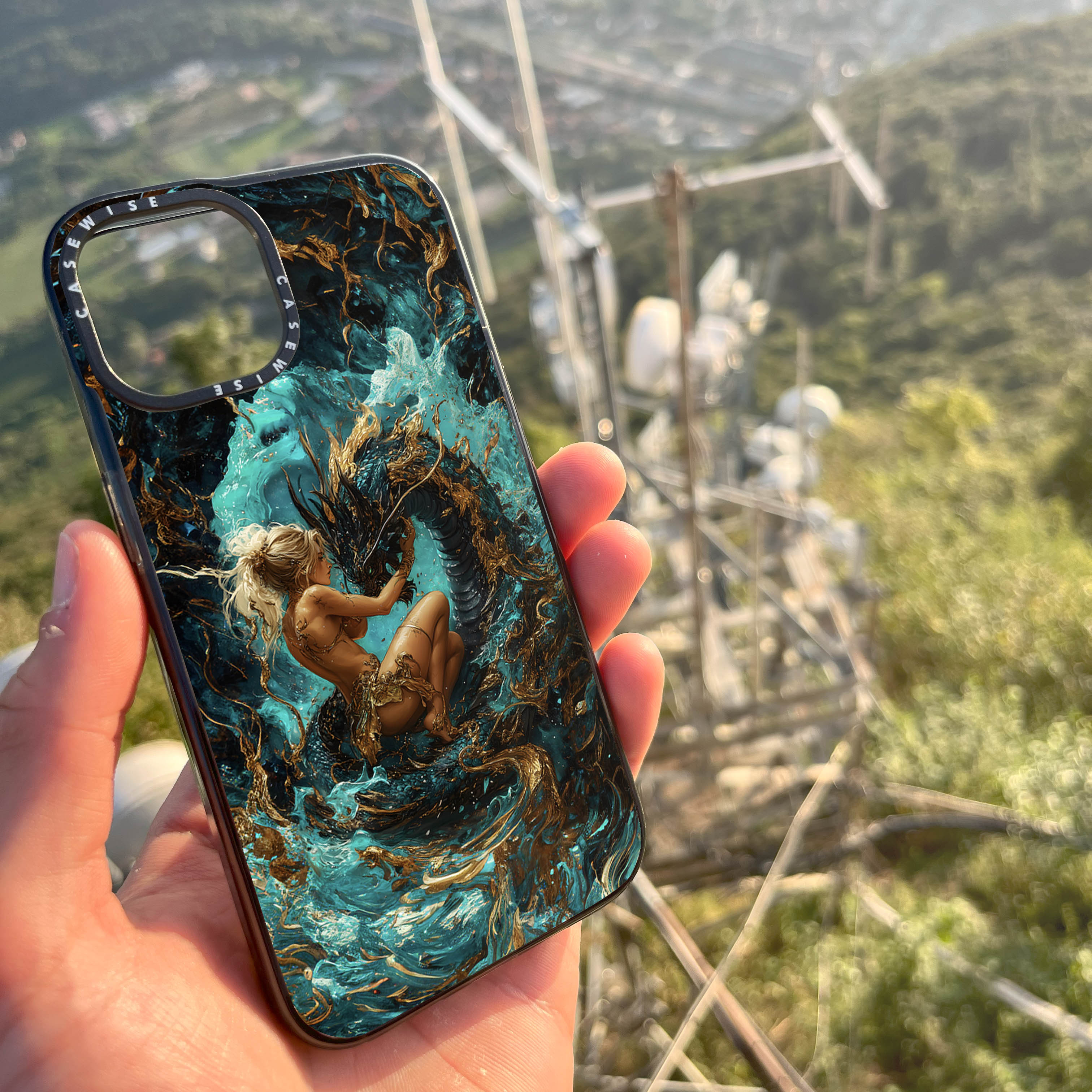 CASEWISE CASEWISE