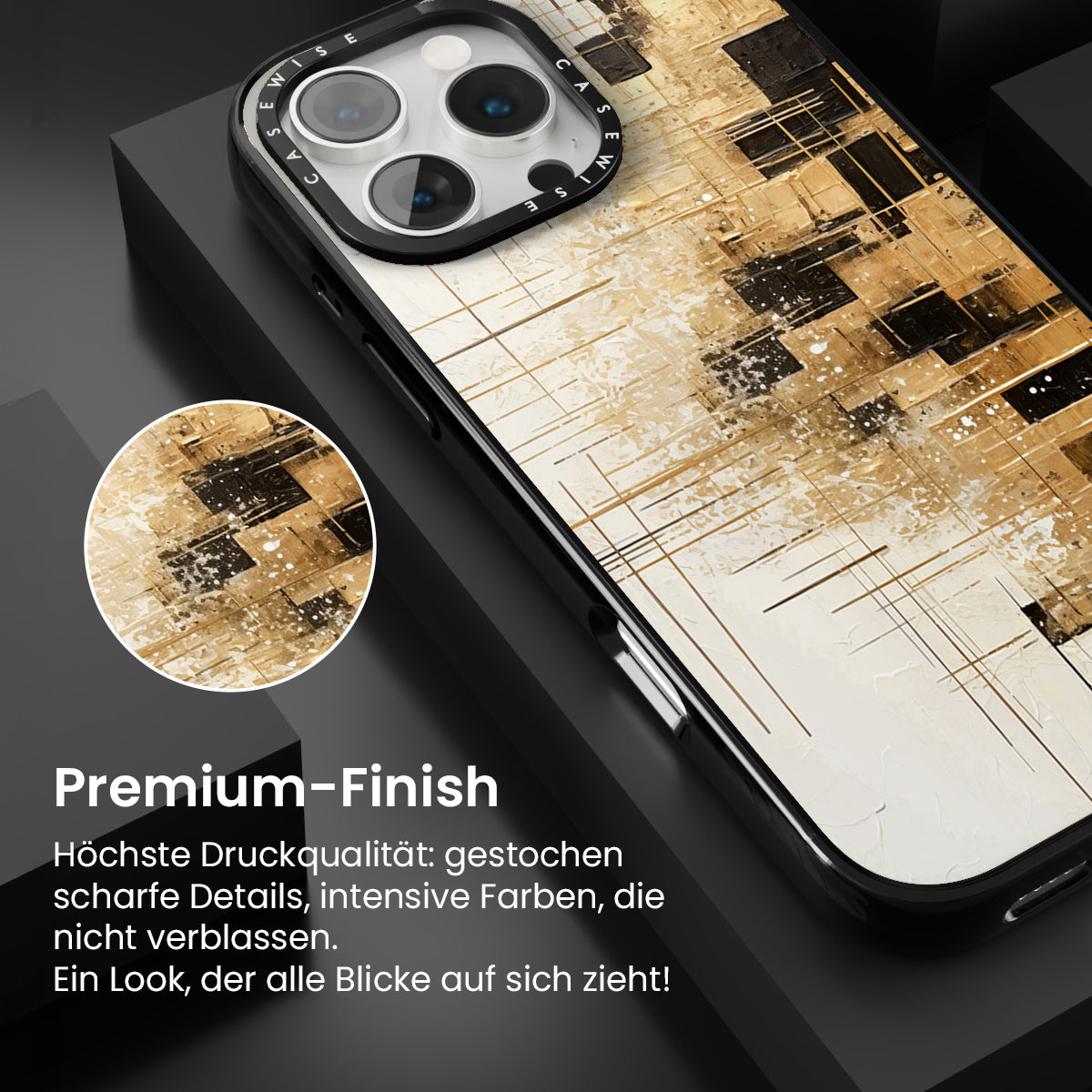 CASEWISE CASEWISE

Premium-Finish

Höchste Druckqualität: gestochen scharfe Details, intensive Farben, die nicht verblassen.
Ein Look, der alle Blicke auf sich zieht!