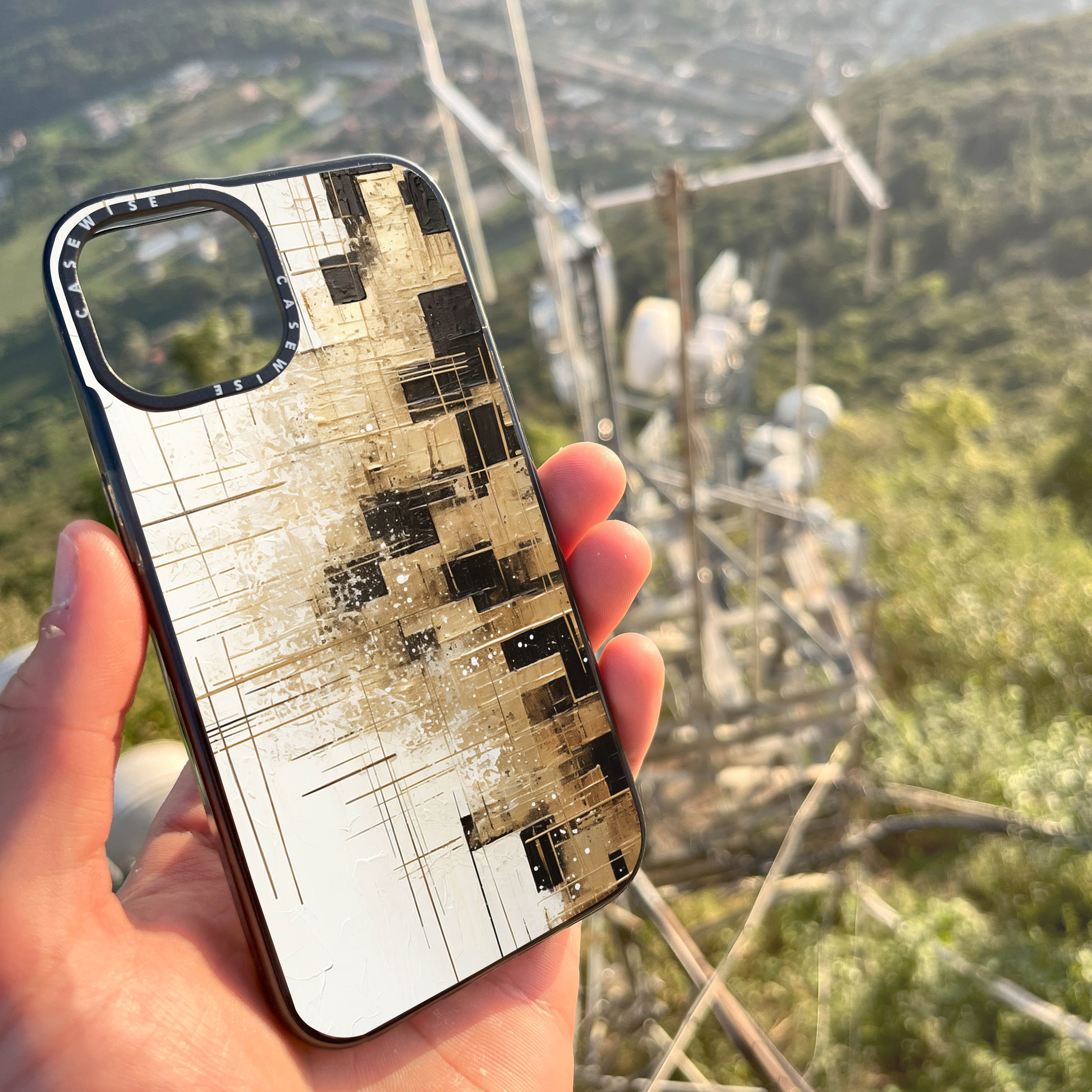 CASEWISE CASEWISE