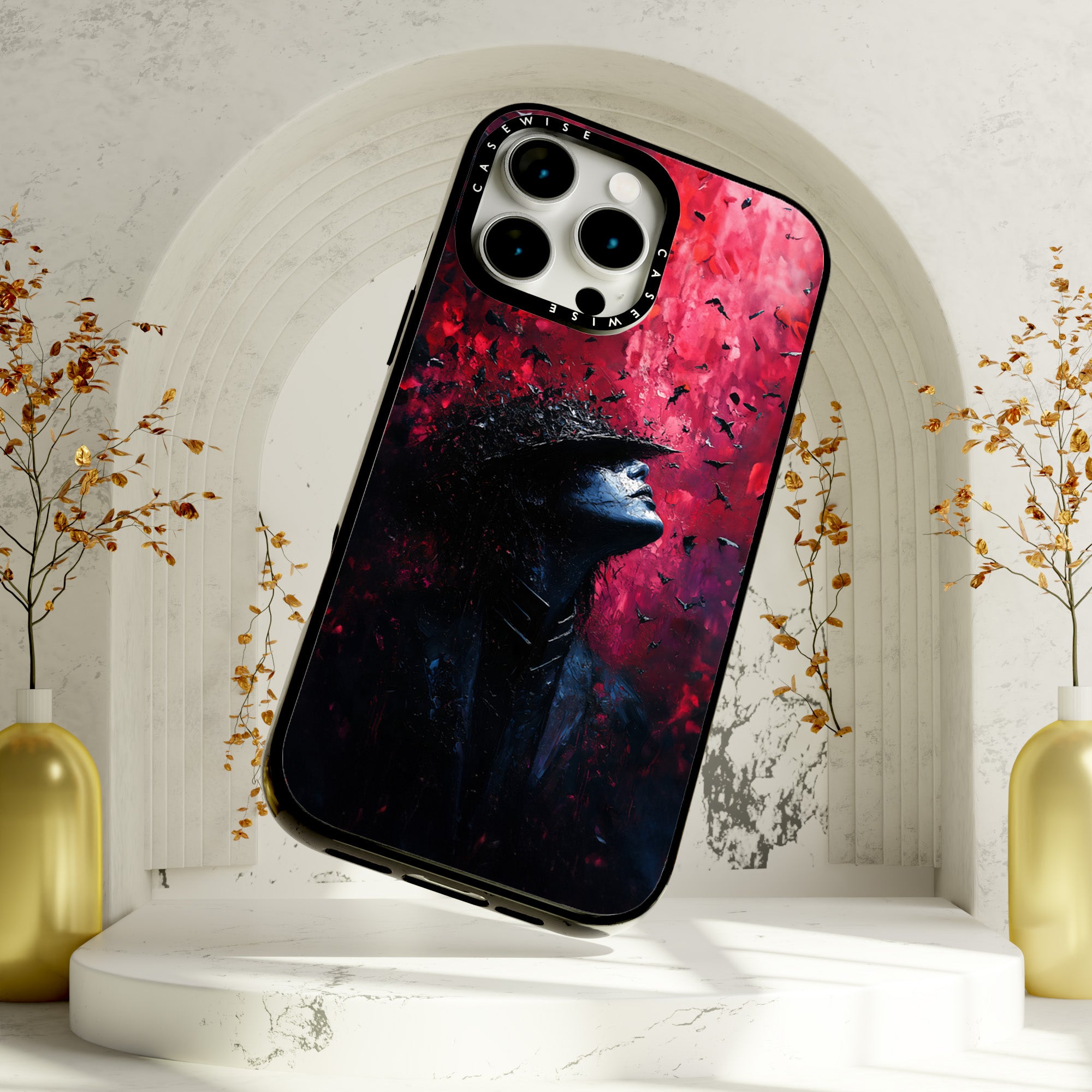 CASEWISE
CASEWISE