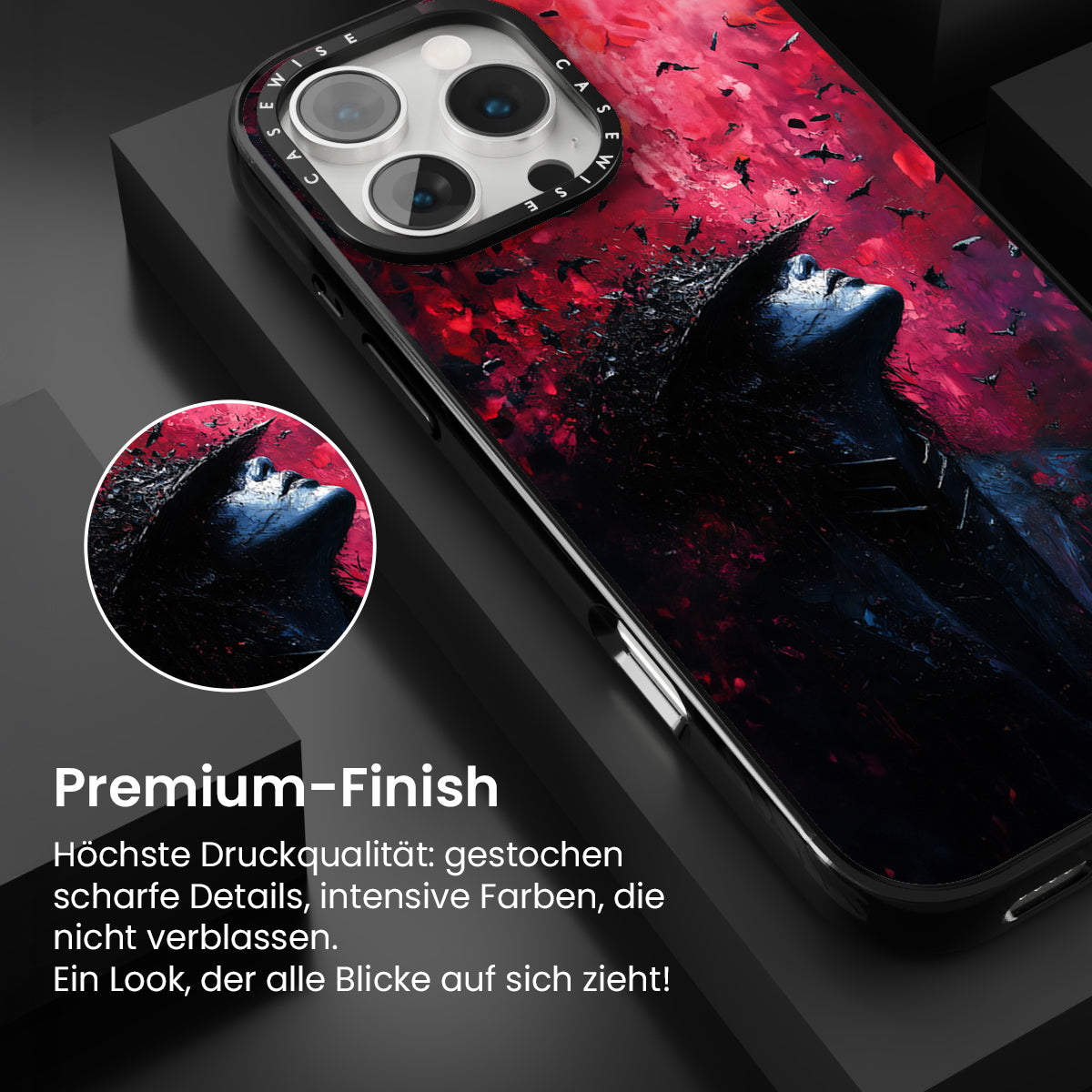 CASEWISE CASEWISE

Premium-Finish

Höchste Druckqualität: gestochen scharfe Details, intensive Farben, die nicht verblassen.
Ein Look, der alle Blicke auf sich zieht!