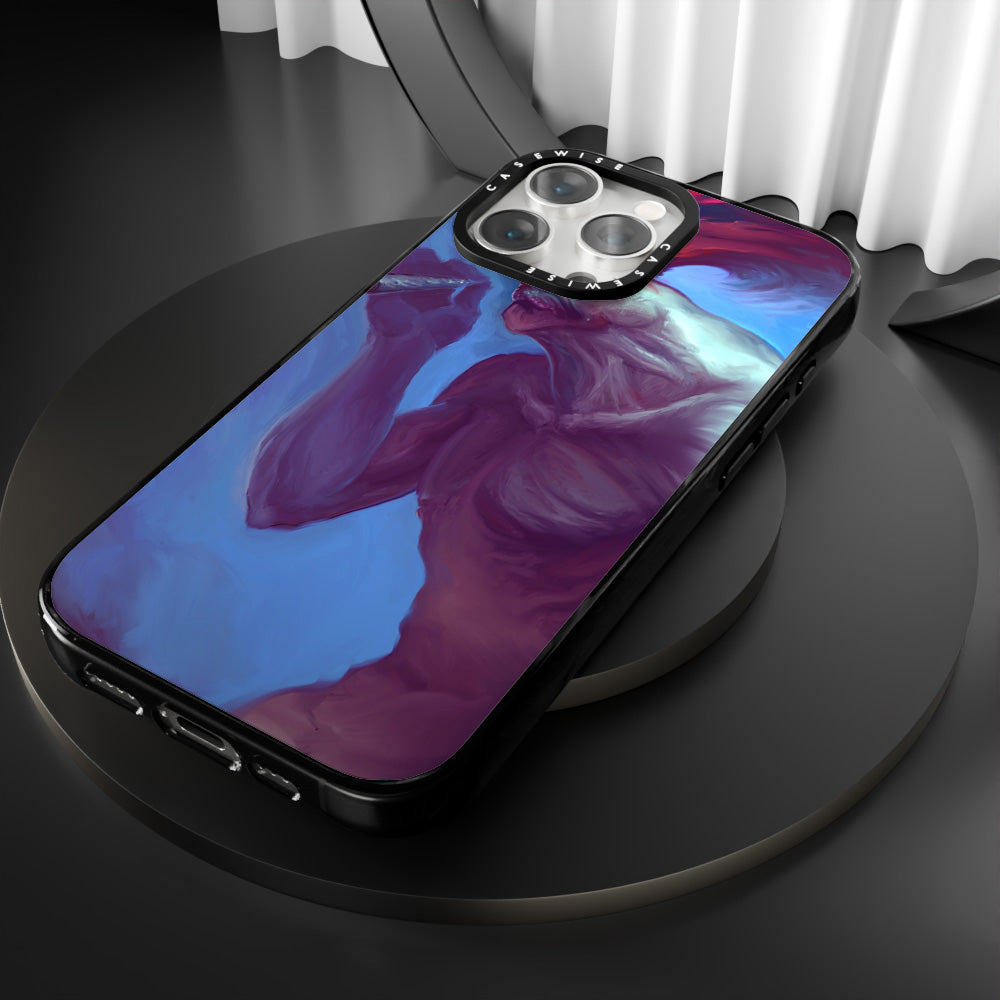 CASEWISE CASEWISE